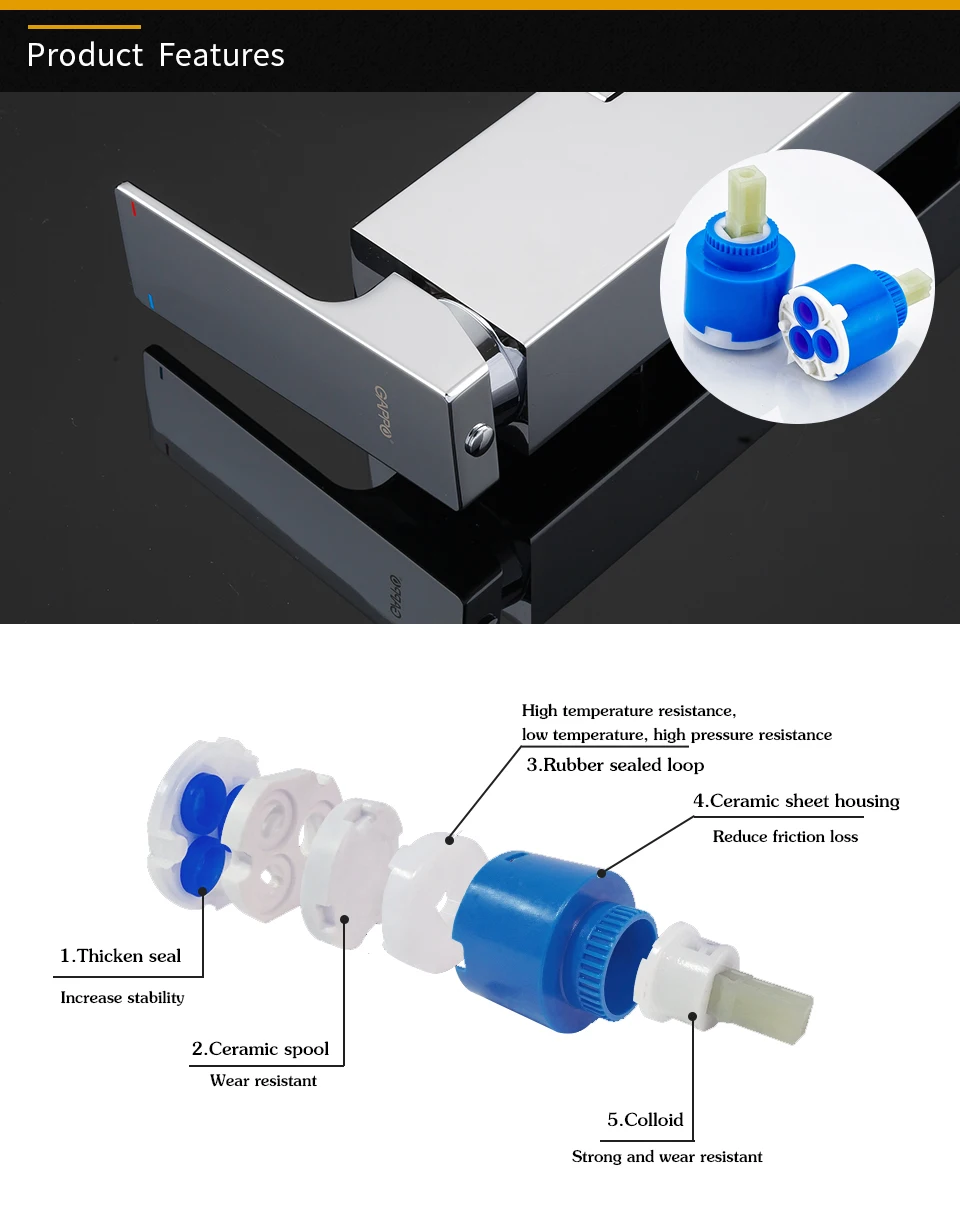 Product Features

GAPPO

GAPPO

High temperature resistance,
low temperature, high pressure resistance

3.Rubber sealed loop

4.Ceramic sheet housing

Reduce friction loss

1.Thicken seal

Increase stability

2.Ceramic spool

Wear resistant

5.Colloid

Strong and wear resistant