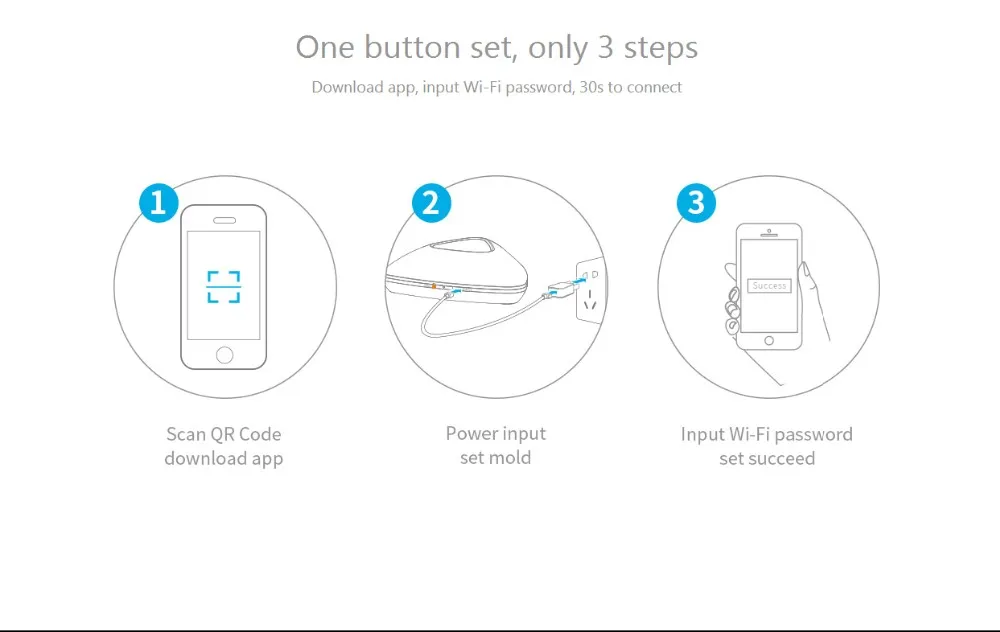 One button set, only 3 steps

Download app, input Wi-Fi password, 30s to connect

1

Scan QR Code
download app

2

Power input
set mold

3

Success

Input Wi-Fi password
set succeed