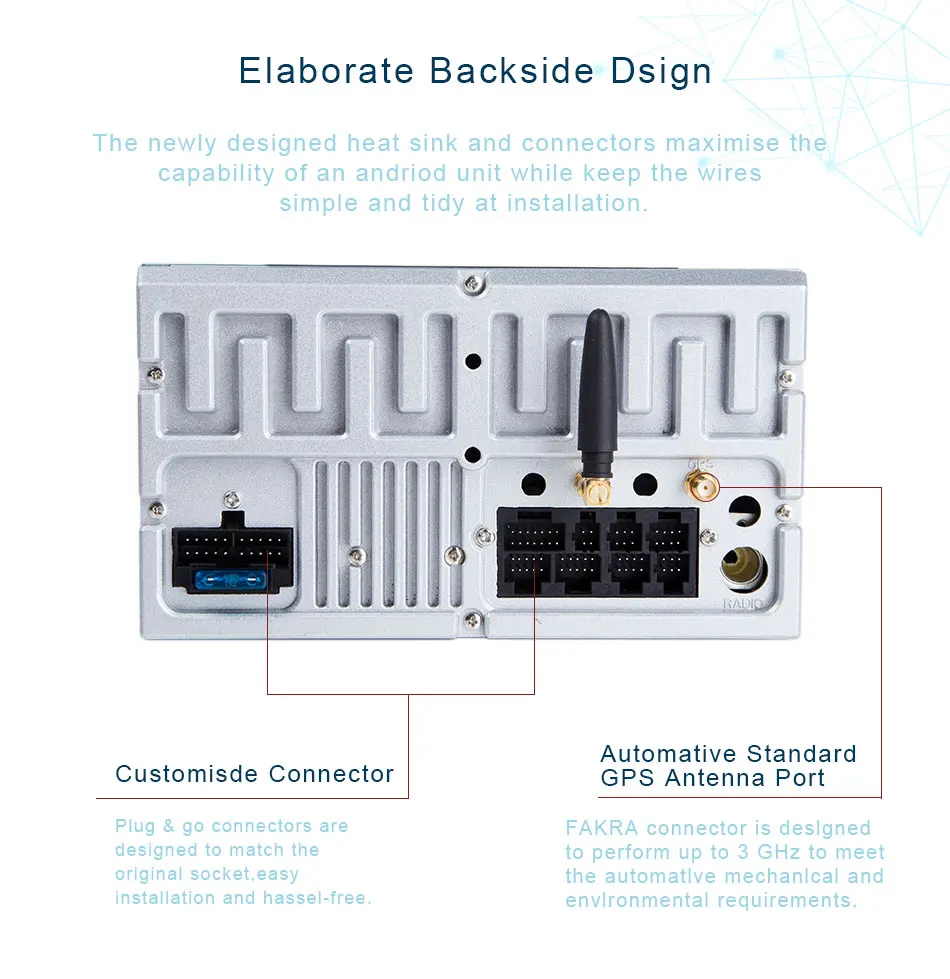 Elaborate Backside Dsign

The newly designed heat sink and connectors maximise the capability of an andriod unit while keep the wires simple and tidy at installation.

GPS

RADIO

Customisde Connector

Plug & go connectors are designed to match the original socket,easy installation and hassel-free.

Automative Standard GPS Antenna Port

FAKRA connector is designed to perform up to 3 GHz to meet the automative mechanical and environmental requirements.