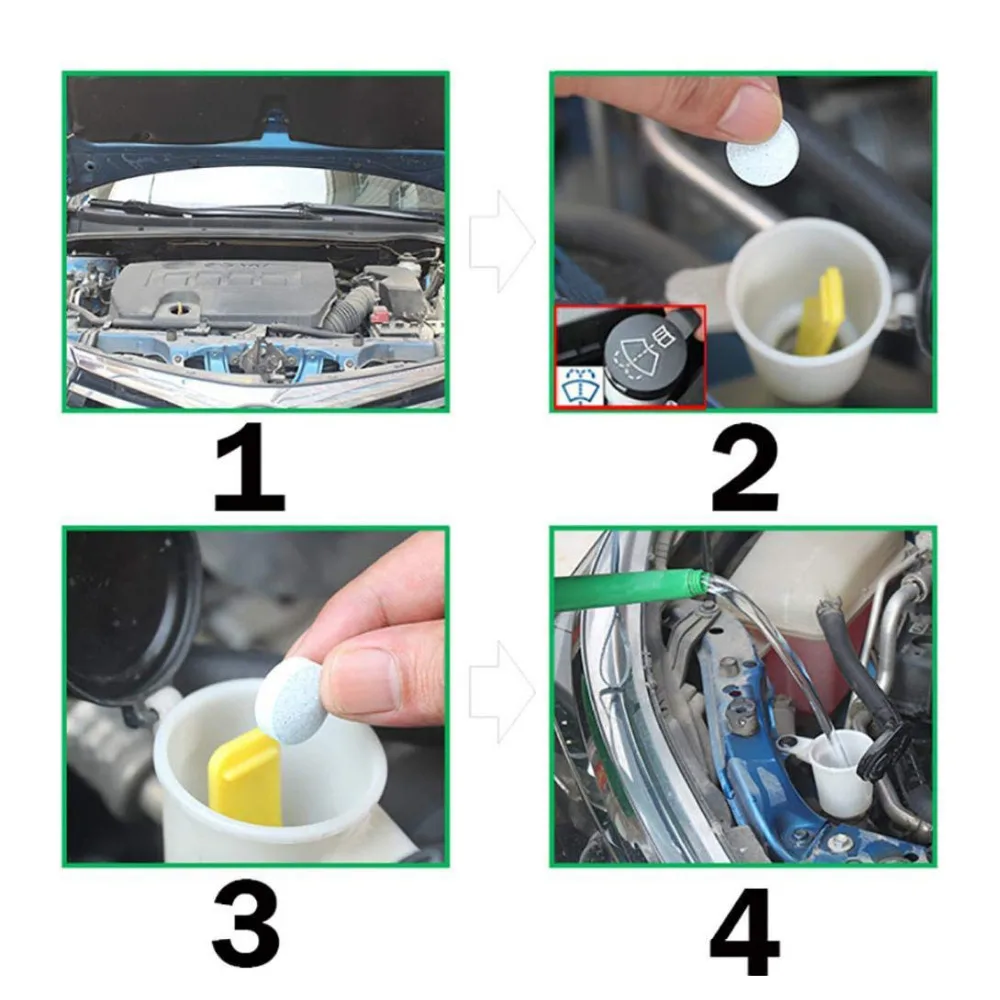 1

2

3

4