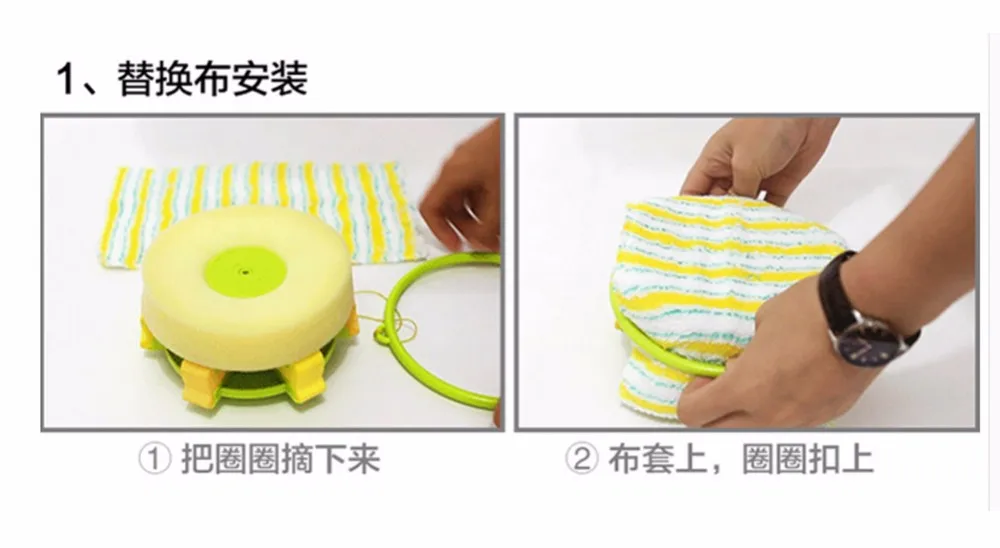 1、替换布安装

① 把圈圈摘下来

② 布套上，圈圈扣上