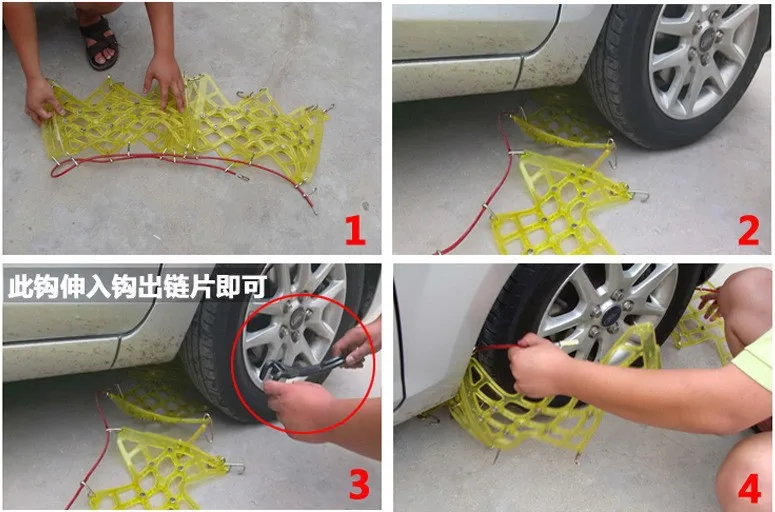 1

2

此钩伸入钩出链片即可

3

4