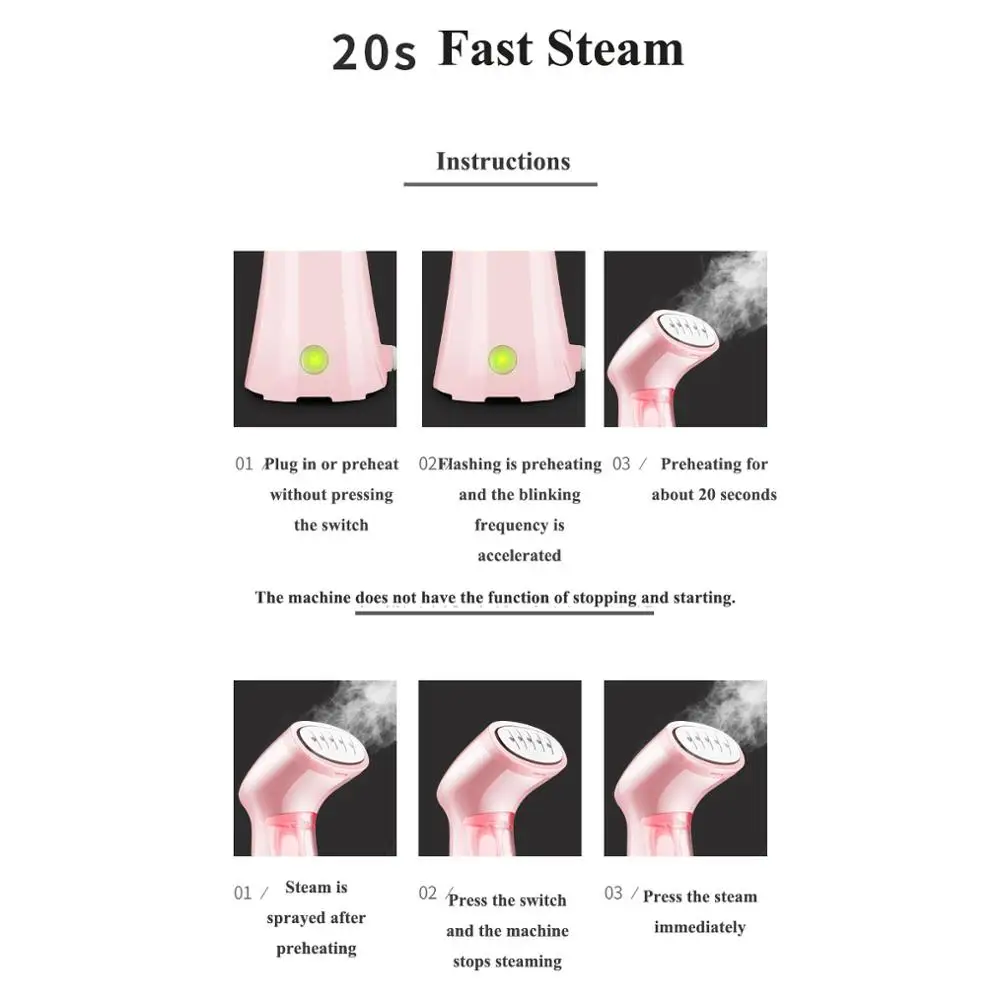 20s Fast Steam

Instructions

01 / Plug in or preheat without pressing the switch

02 / Flashing is preheating and the blinking frequency is accelerated

03 / Preheating for about 20 seconds

The machine does not have the function of stopping and starting.

01 / Steam is sprayed after preheating

02 / Press the switch and the machine stops steaming

03 / Press the steam immediately