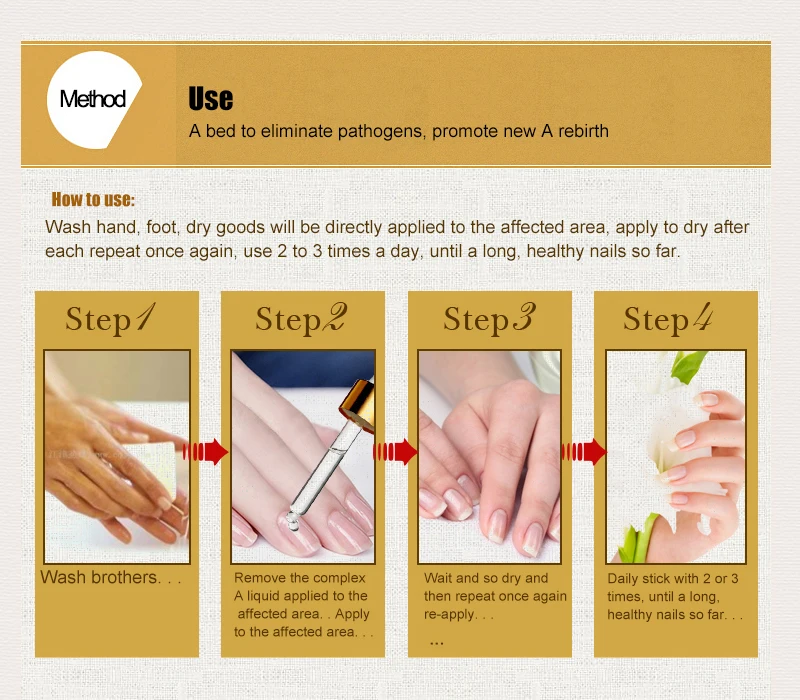 Method

Use

A bed to eliminate pathogens, promote new A rebirth

How to use:

Wash hand, foot, dry goods will be directly applied to the affected area, apply to dry after each repeat once again, use 2 to 3 times a day, until a long, healthy nails so far.

Step1

Wash brothers. . .

Step2

Remove the complex A liquid applied to the affected area. . Apply to the affected area. . .

Step3

Wait and so dry and then repeat once again re-apply. . .

...

Step4

Daily stick with 2 or 3 times, until a long, healthy nails so far. . .