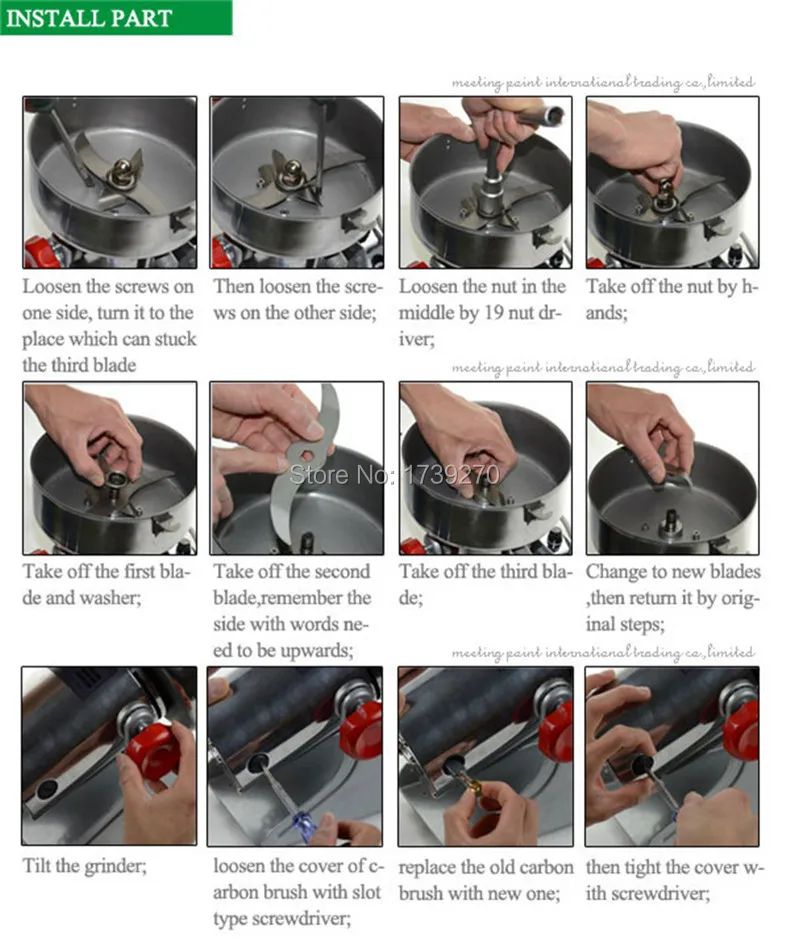 INSTALL PART

meeting paint international trading co.,limited

Loosen the screws on one side, turn it to the place which can stuck the third blade

Then loosen the screws on the other side;

Loosen the nut in the middle by 19 nut driver;

Take off the nut by hands;

meeting paint international trading co.,limited

Store No: 1739270

Take off the first blade and washer;

Take off the second blade,remember the side with words need to be upwards;

Take off the third blade;

Change to new blades ,then return it by original steps;

meeting paint international trading co.,limited

Tilt the grinder;

loosen the cover of carbon brush with slot type screwdriver;

replace the old carbon brush with new one;

then tight the cover with screwdriver;