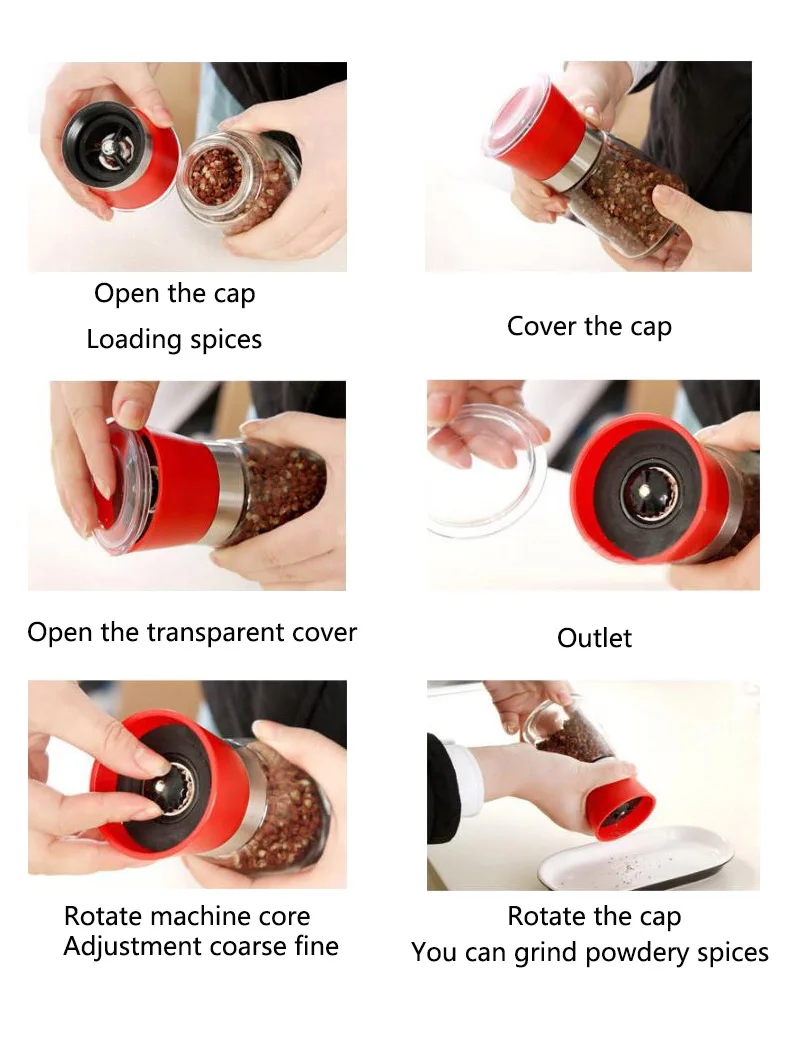 Open the cap
Loading spices

Cover the cap

Open the transparent cover

Outlet

Rotate machine core
Adjustment coarse fine

Rotate the cap
You can grind powdery spices