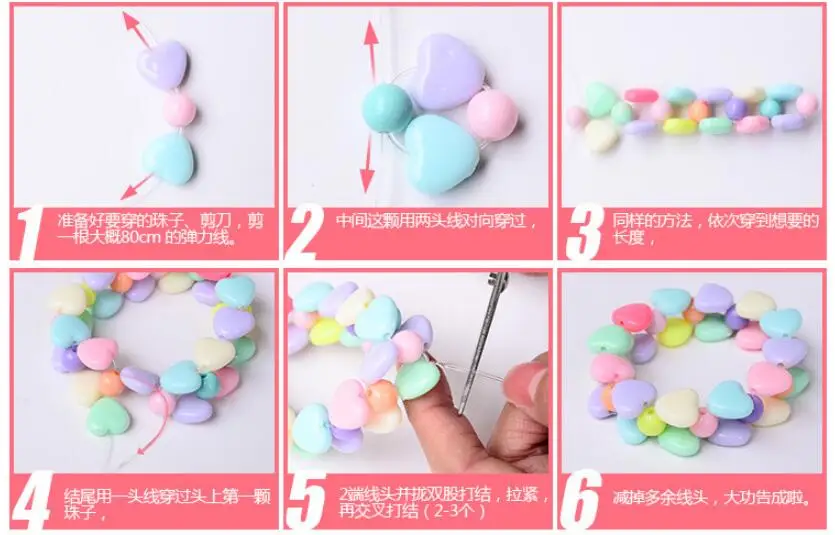 1 准备好要穿的珠子、剪刀，剪一根大概80cm 的弹力线。

2 中间这颗用两头线对向穿过，

3 同样的方法，依次穿到想要的长度，

4 结尾用一头线穿过头上第一颗珠子，

5 2端线头并拢双股打结，拉紧，再交叉打结（2-3个）

6 减掉多余线头，大功告成啦。