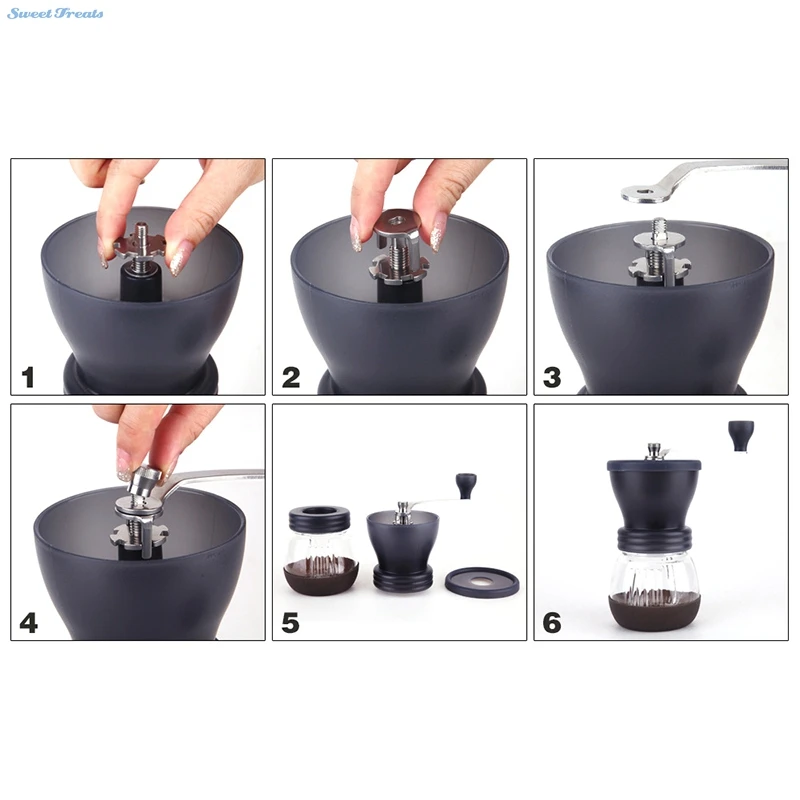 Sweet Treats

1

2

3

4

5

6