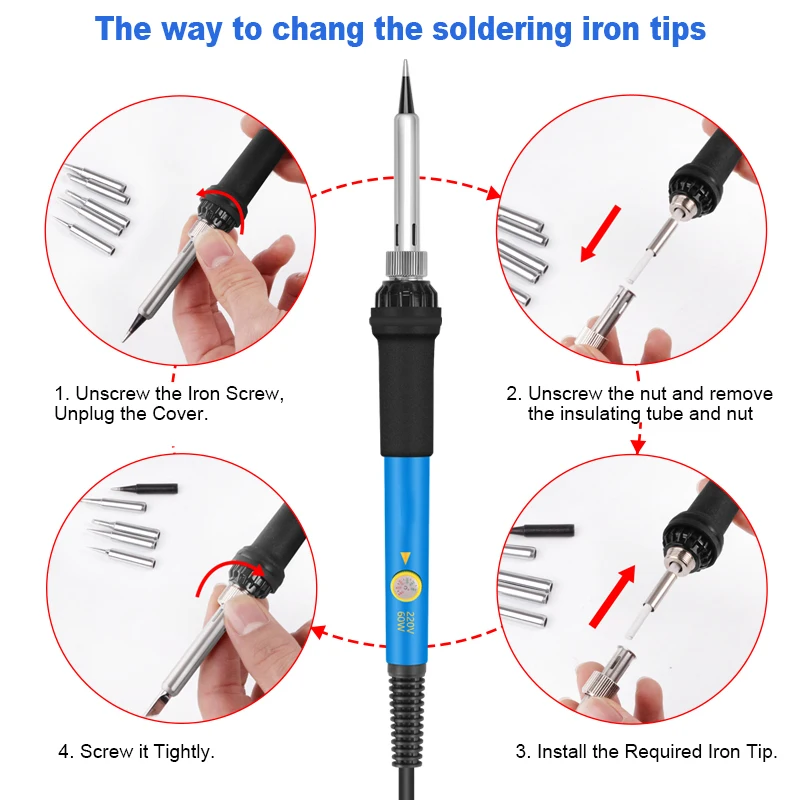 The way to chang the soldering iron tips

1. Unscrew the Iron Screw, Unplug the Cover.

2. Unscrew the nut and remove the insulating tube and nut

220V
60W

4. Screw it Tightly.

3. Install the Required Iron Tip.