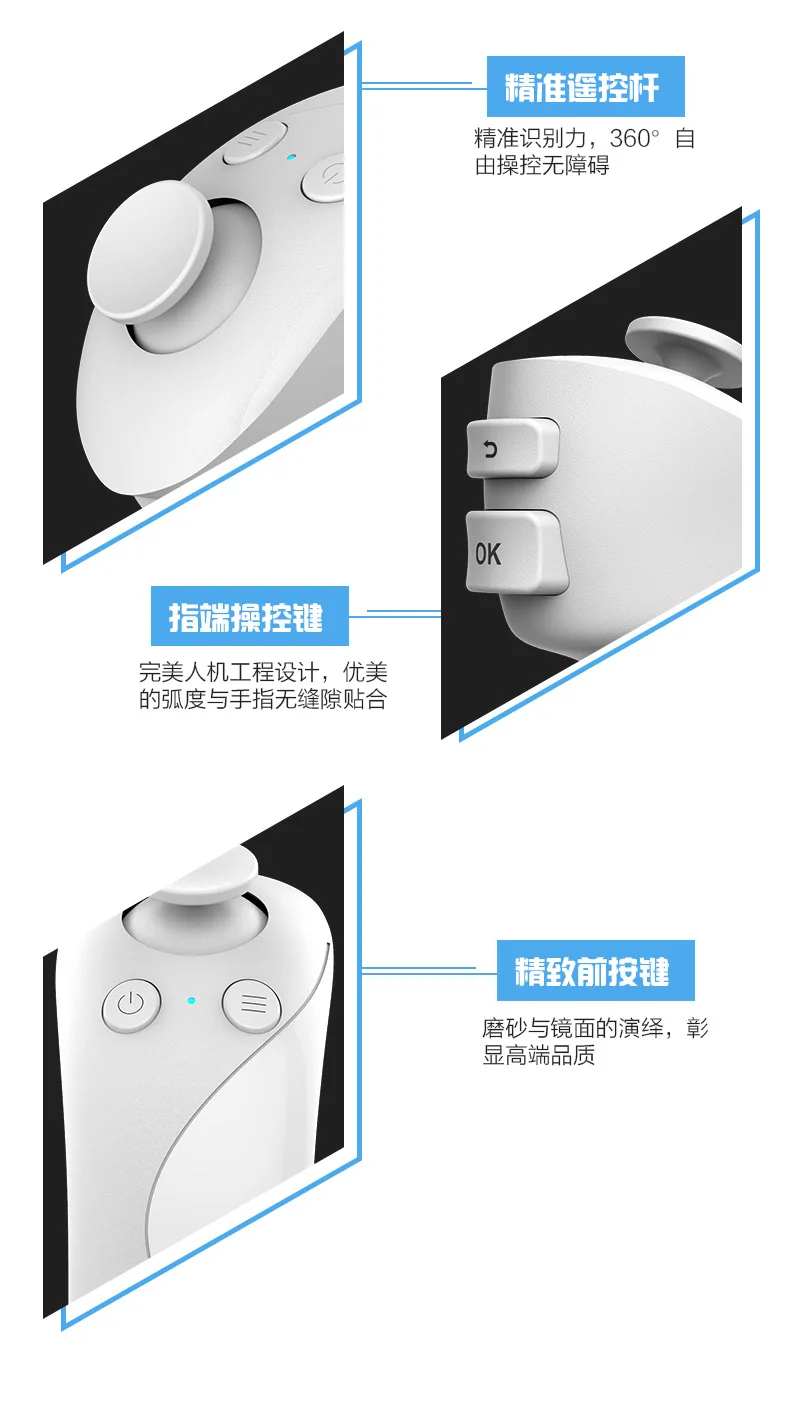 精准遥控杆

精准识别力，360° 自由操控无障碍

OK

指端操控键

完美人机工程设计，优美的弧度与手指无缝隙贴合

精致前按键

磨砂与镜面的演绎，彰显高端品质