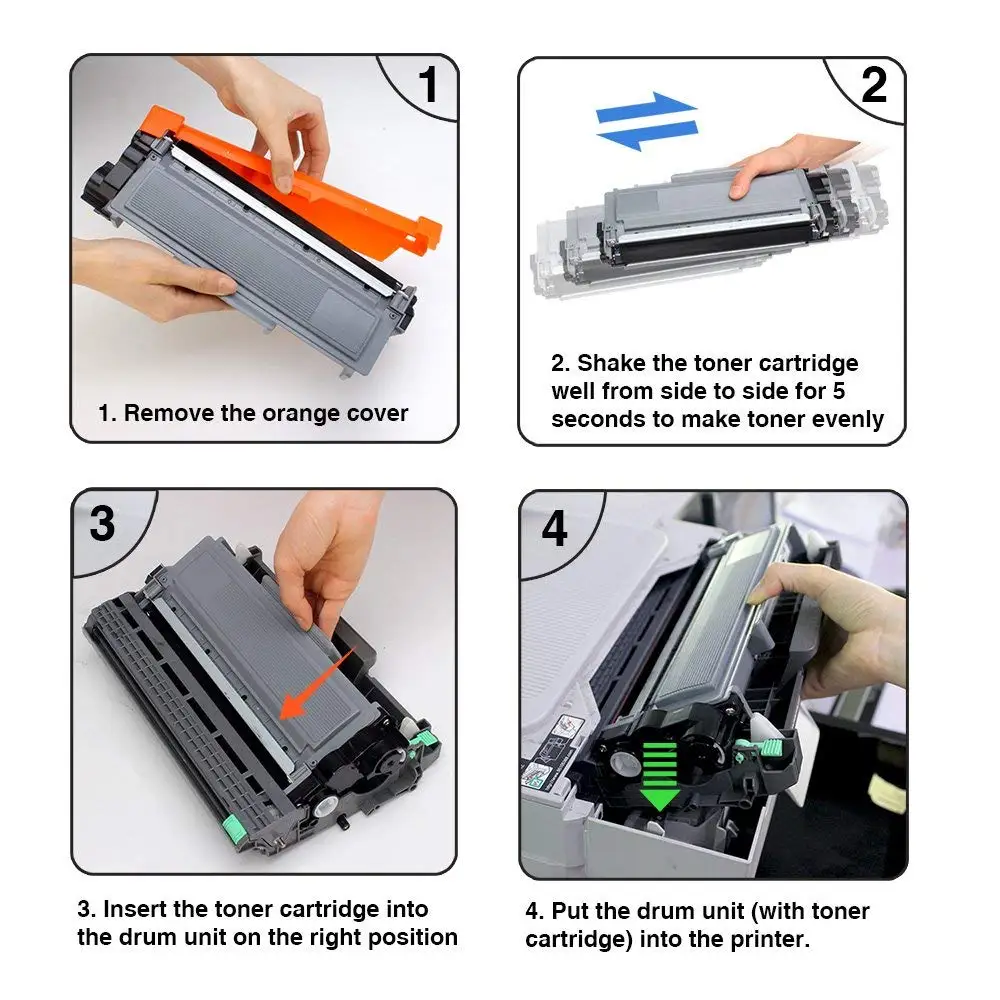 1

1. Remove the orange cover

2

2. Shake the toner cartridge well from side to side for 5 seconds to make toner evenly

3

3. Insert the toner cartridge into the drum unit on the right position

4

4. Put the drum unit (with toner cartridge) into the printer.