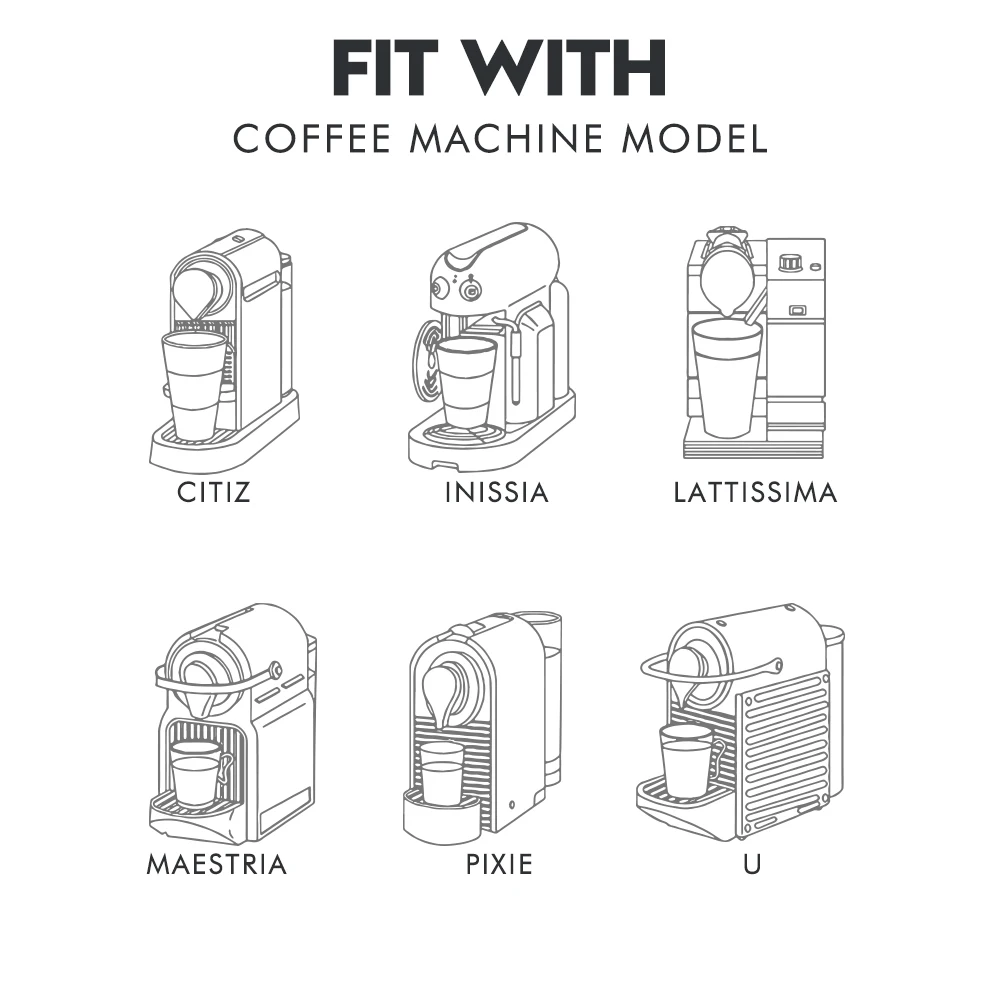 FIT WITH
COFFEE MACHINE MODEL

CITIZ
INISSIA
LATTISSIMA

MAESTRIA
PIXIE
U