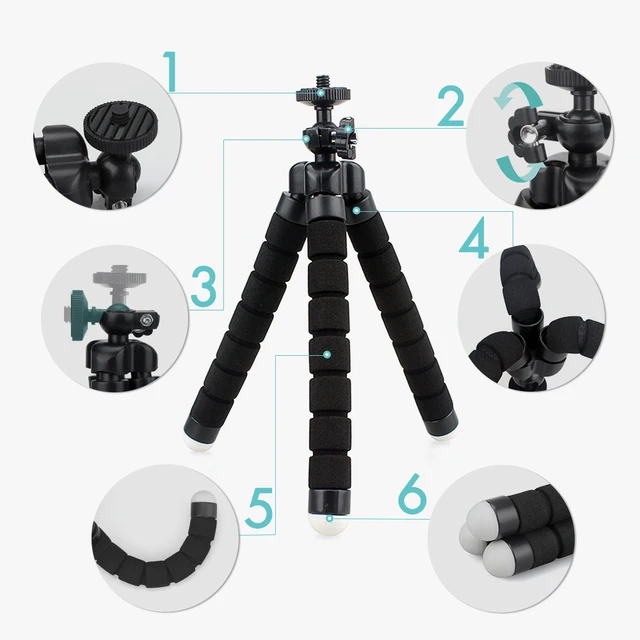 1
2
3
4
5
6