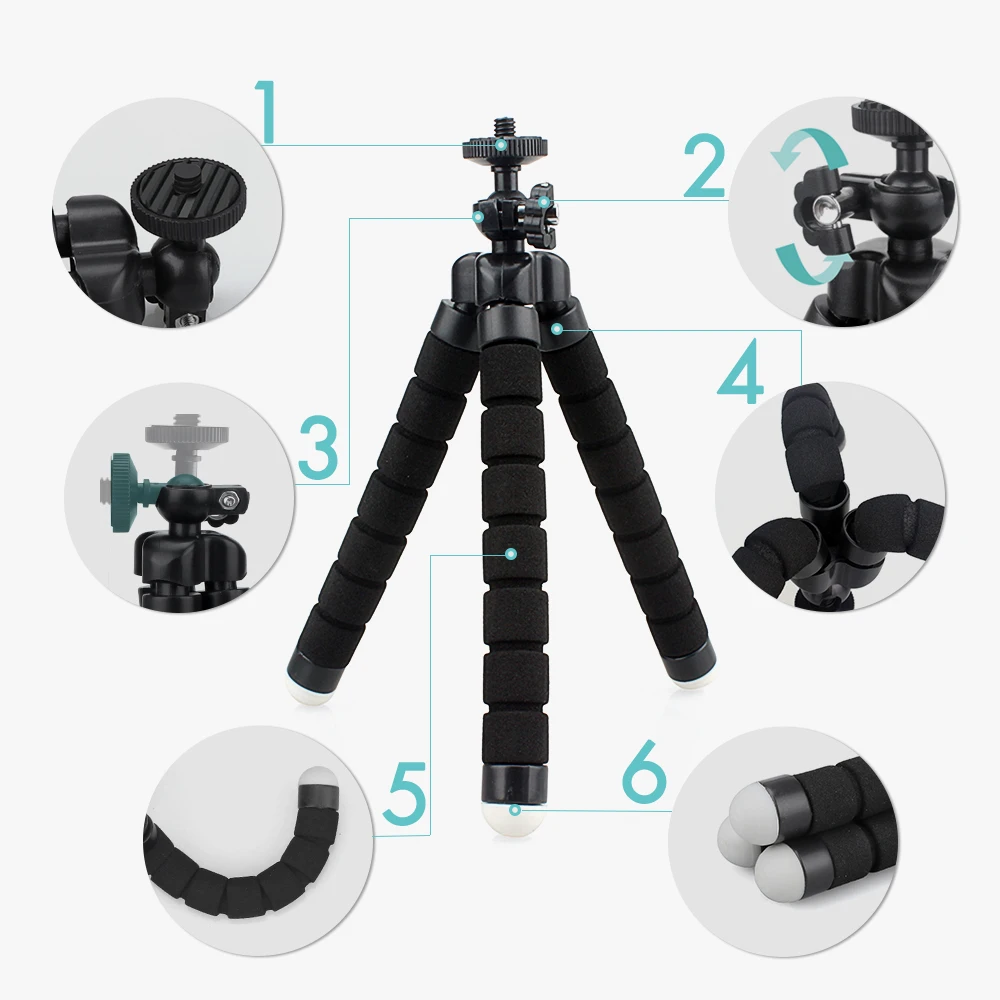 1
2
3
4
5
6