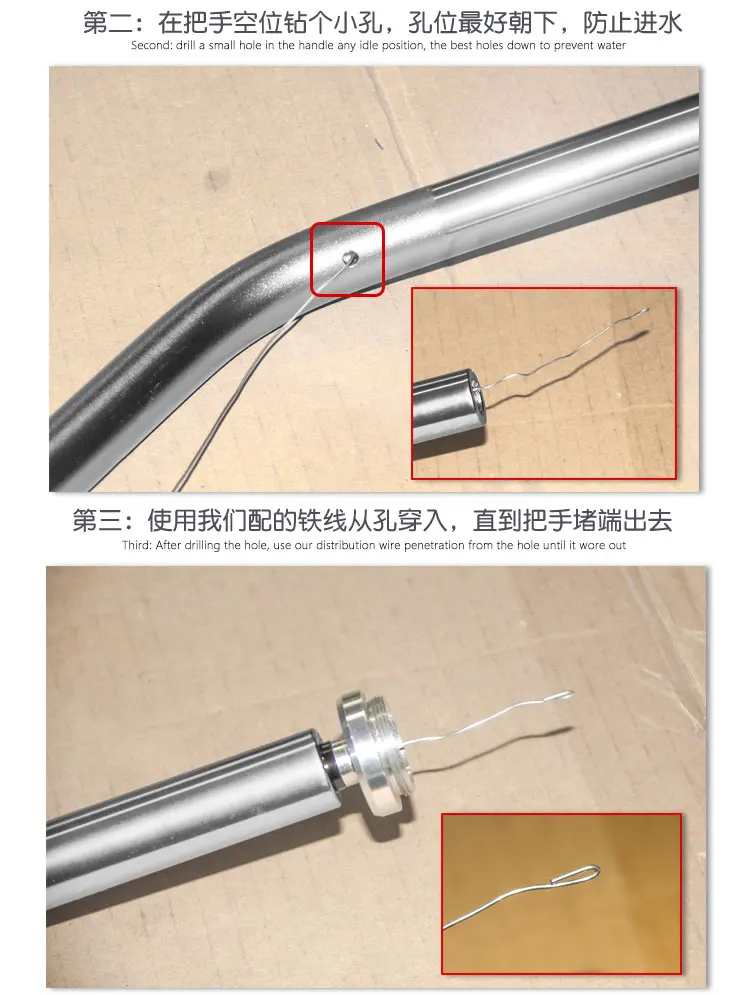 第二：在把手空位钻个小孔，孔位最好朝下，防止进水
Second: drill a small hole in the handle any idle position, the best holes down to prevent water

第三：使用我们配的铁线从孔穿入，直到把手堵端出去
Third: After drilling the hole, use our distribution wire penetration from the hole until it wore out