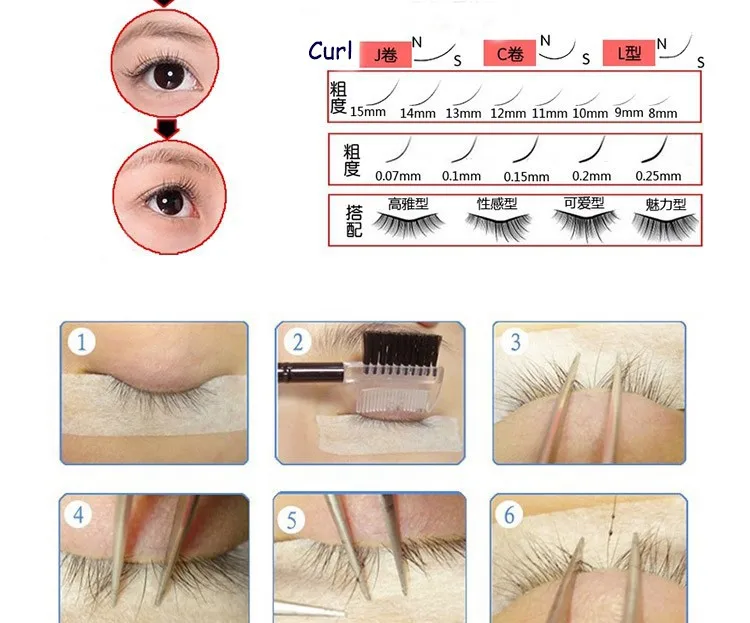 Curl J卷 N S C卷 N S L型 N S

粗度 15mm 14mm 13mm 12mm 11mm 10mm 9mm 8mm

粗度 0.07mm 0.1mm 0.15mm 0.2mm 0.25mm

搭配 高雅型 性感型 可爱型 魅力型

1

2

3

4

5

6