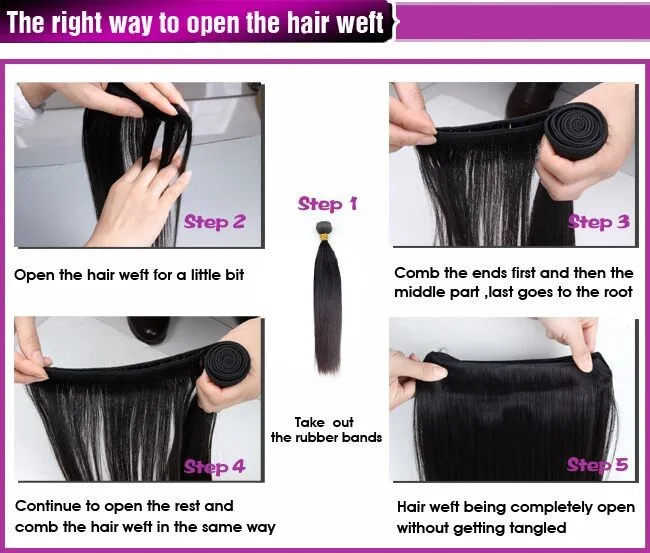 The right way to open the hair weft

Step 2

Open the hair weft for a little bit

Step 1

Take out the rubber bands

Step 3

Comb the ends first and then the middle part ,last goes to the root

Step 4

Continue to open the rest and comb the hair weft in the same way

Step 5

Hair weft being completely open without getting tangled