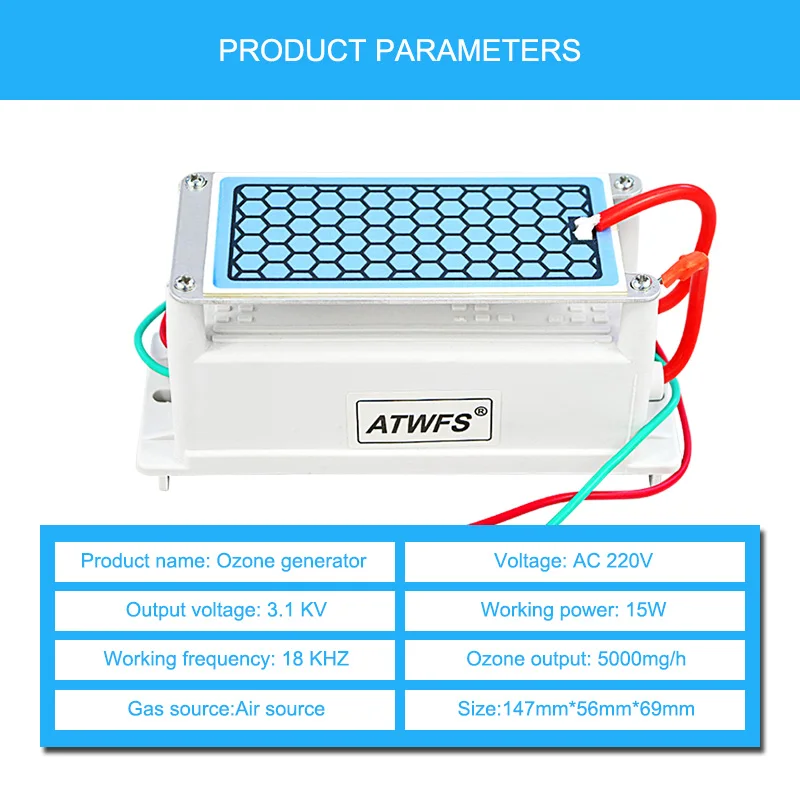 PRODUCT PARAMETERS

ATWFS®

| Product name: Ozone generator | Voltage: AC 220V |
|---|---|
| Output voltage: 3.1 KV | Working power: 15W |
| Working frequency: 18 KHZ | Ozone output: 5000mg/h |
| Gas source:Air source | Size:147mm*56mm*69mm |