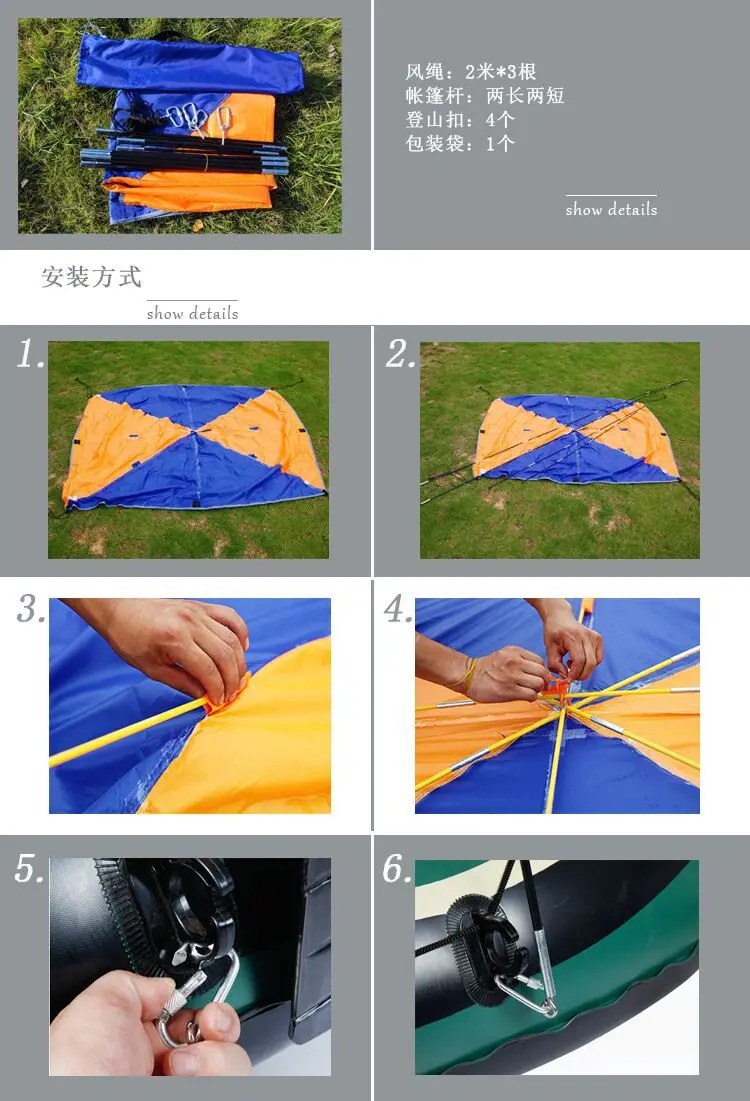 风绳：2米*3根
帐篷杆：两长两短
登山扣：4个
包装袋：1个

show details

安装方式

show details

1.

2.

3.

4.

5.

6.