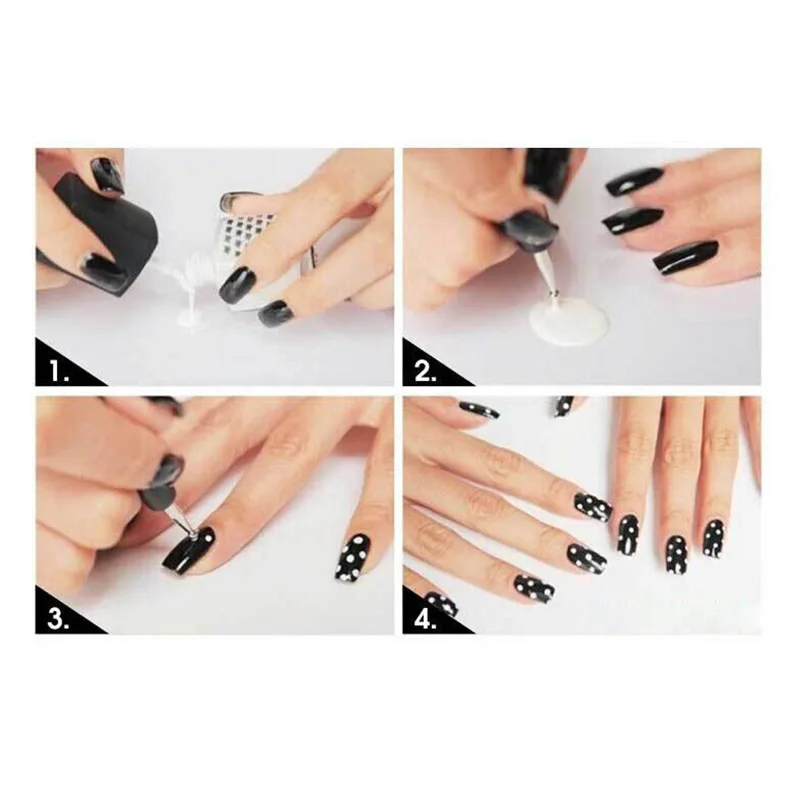 1.

2.

3.

4.