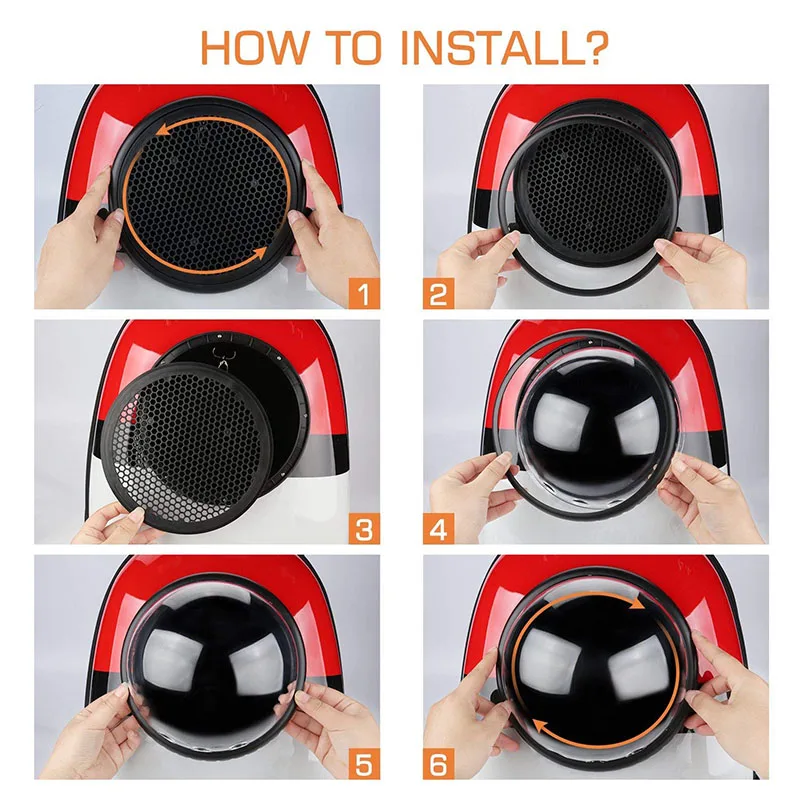 HOW TO INSTALL?

1

2

3

4

5

6