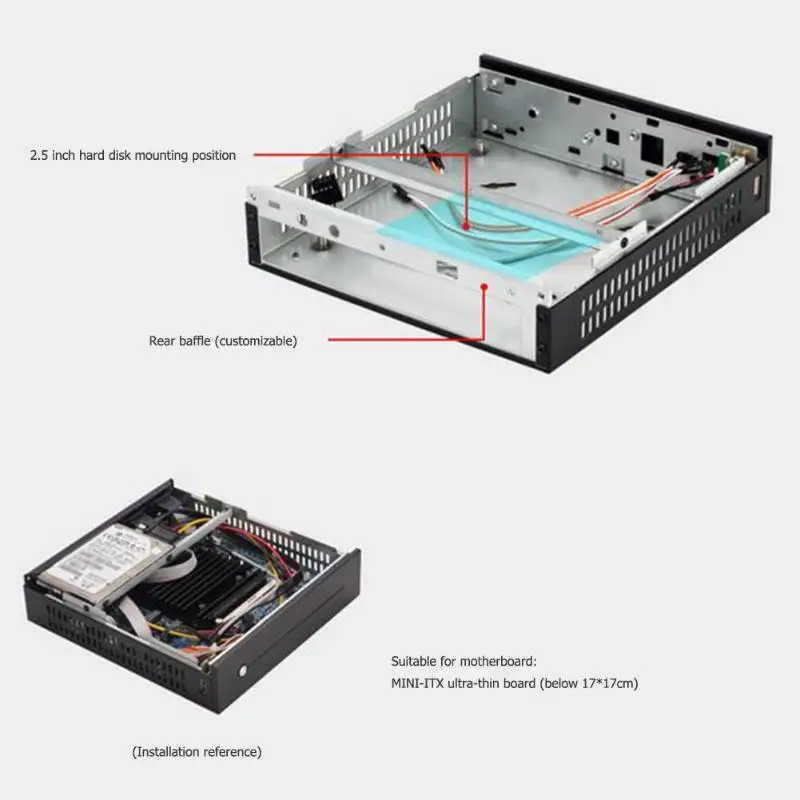 2.5 inch hard disk mounting position

Rear baffle (customizable)

Suitable for motherboard:
MINI-ITX ultra-thin board (below 17*17cm)

(Installation reference)