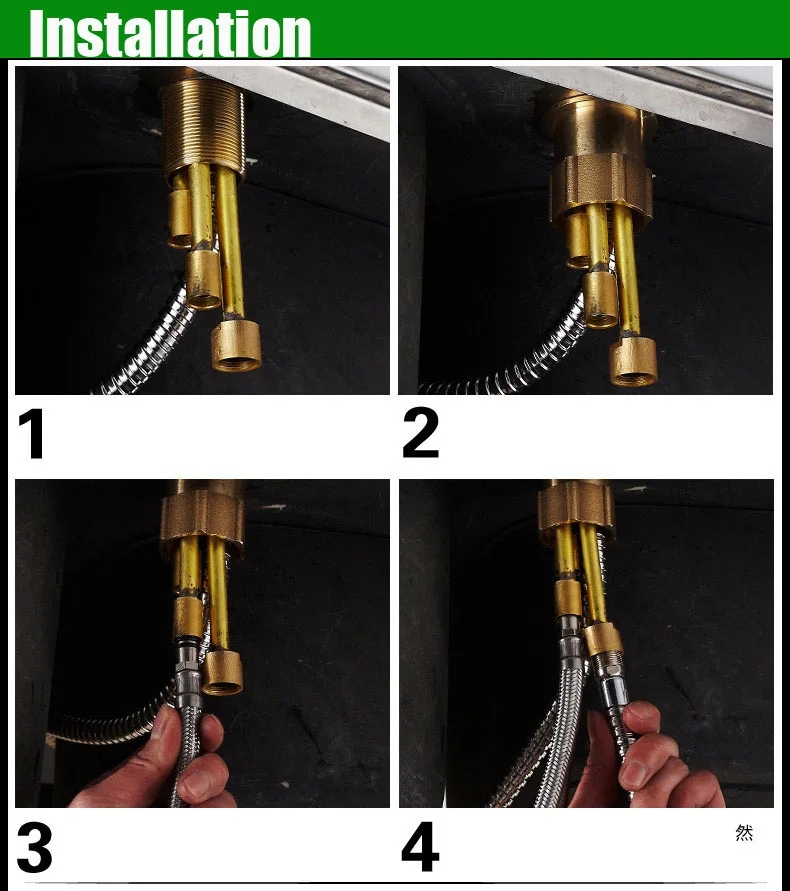 Installation

1

2

3

4

然