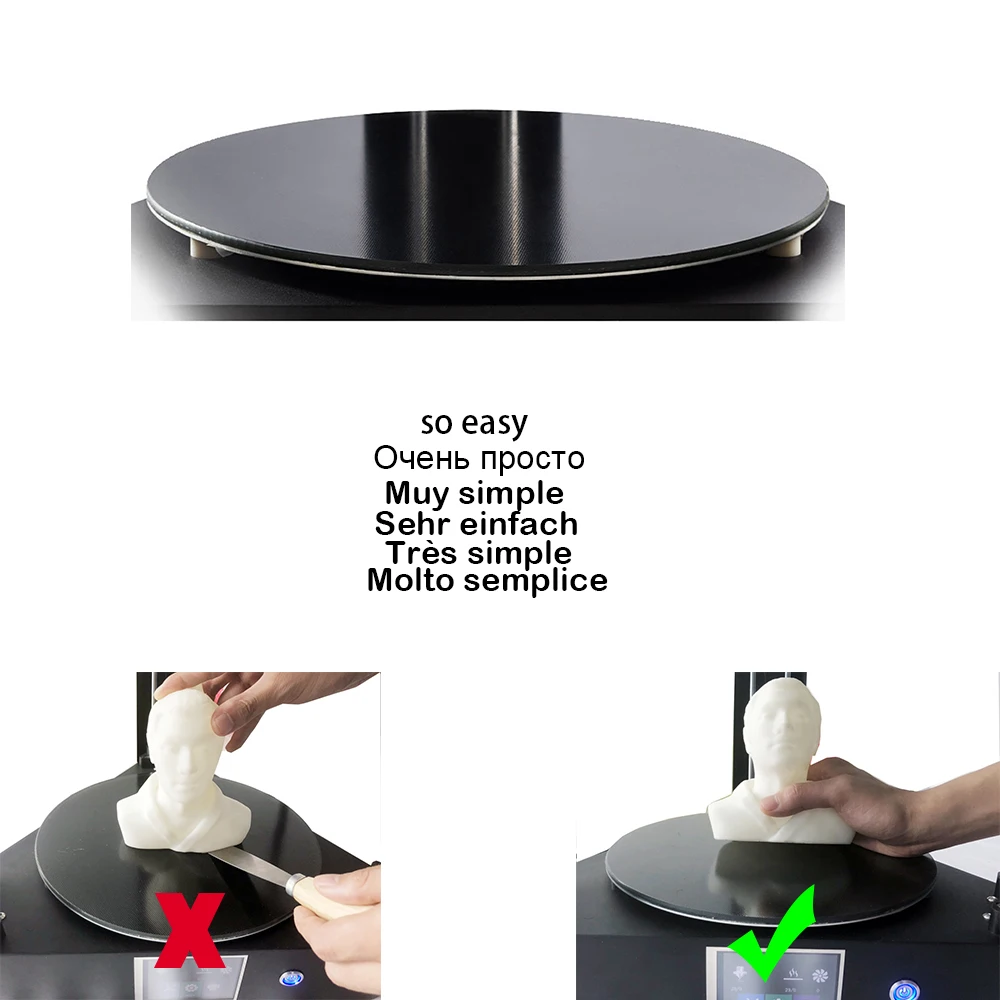 so easy
Очень просто
Muy simple
Sehr einfach
Très simple
Molto semplice