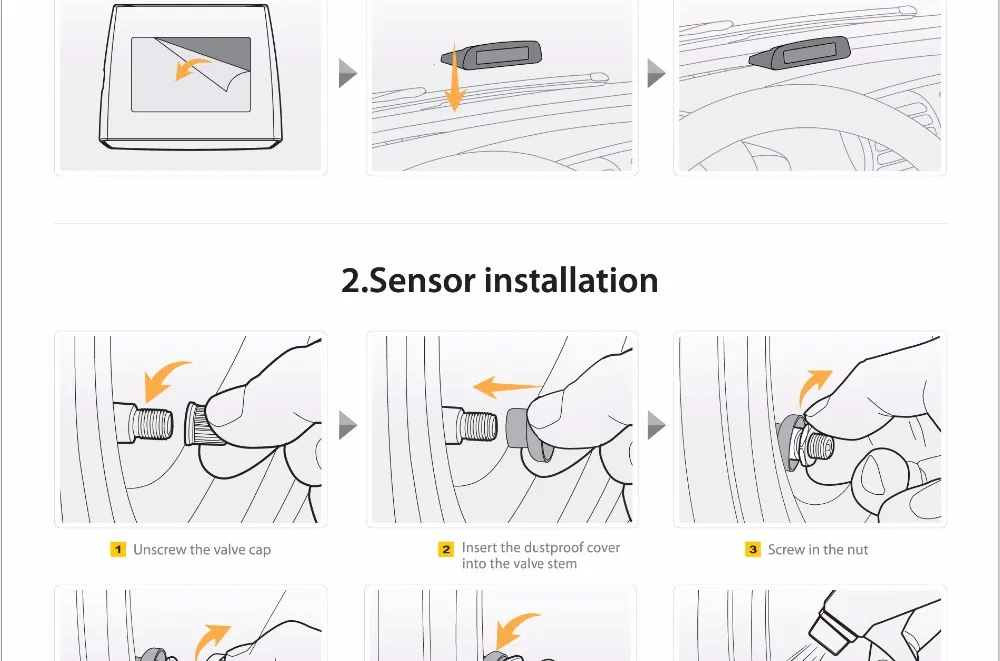 2.Sensor installation

1 Unscrew the valve cap

2 Insert the dustproof cover into the valve stem

3 Screw in the nut