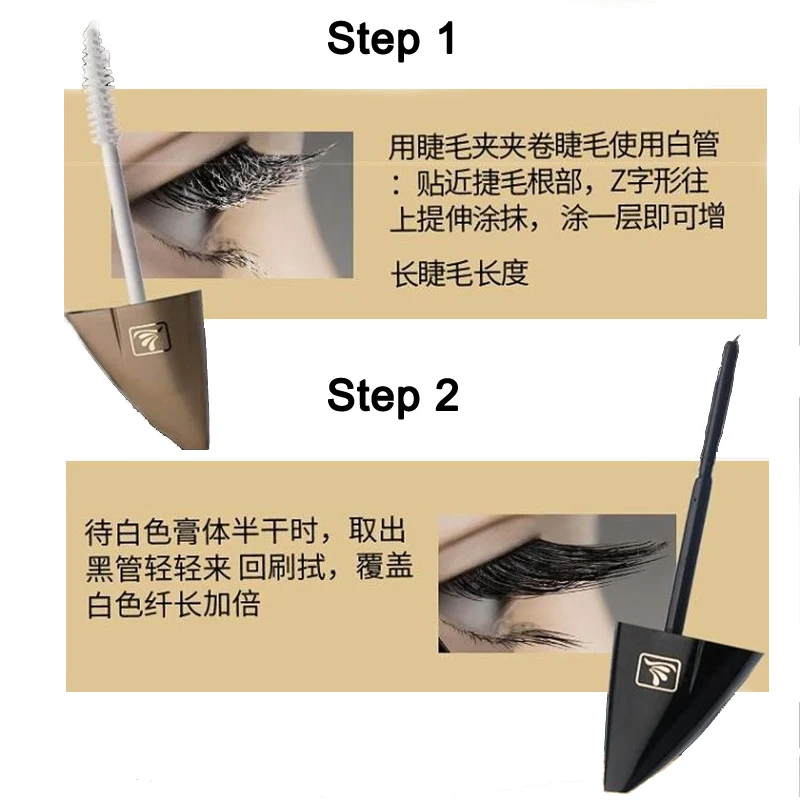 Step 1

用睫毛夹夹卷睫毛使用白管：贴近捷毛根部，Z字形往上提伸涂抹，涂一层即可增

长睫毛长度

Step 2

待白色膏体半干时，取出黑管轻轻来 回刷拭，覆盖白色纤长加倍