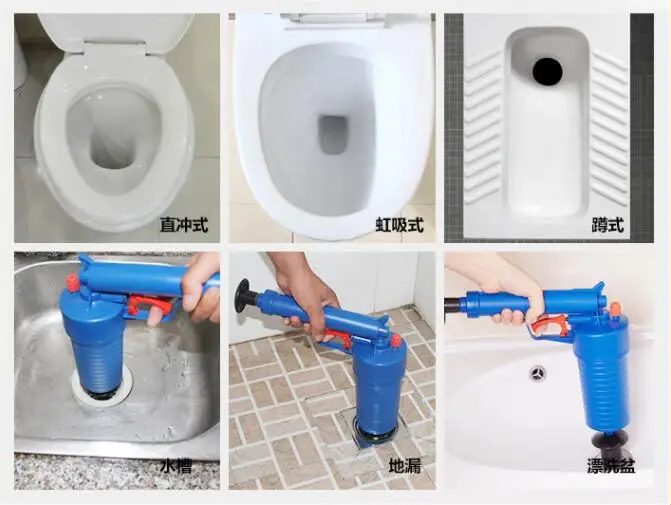 直冲式

虹吸式

蹲式

水槽

地漏

漂洗盆