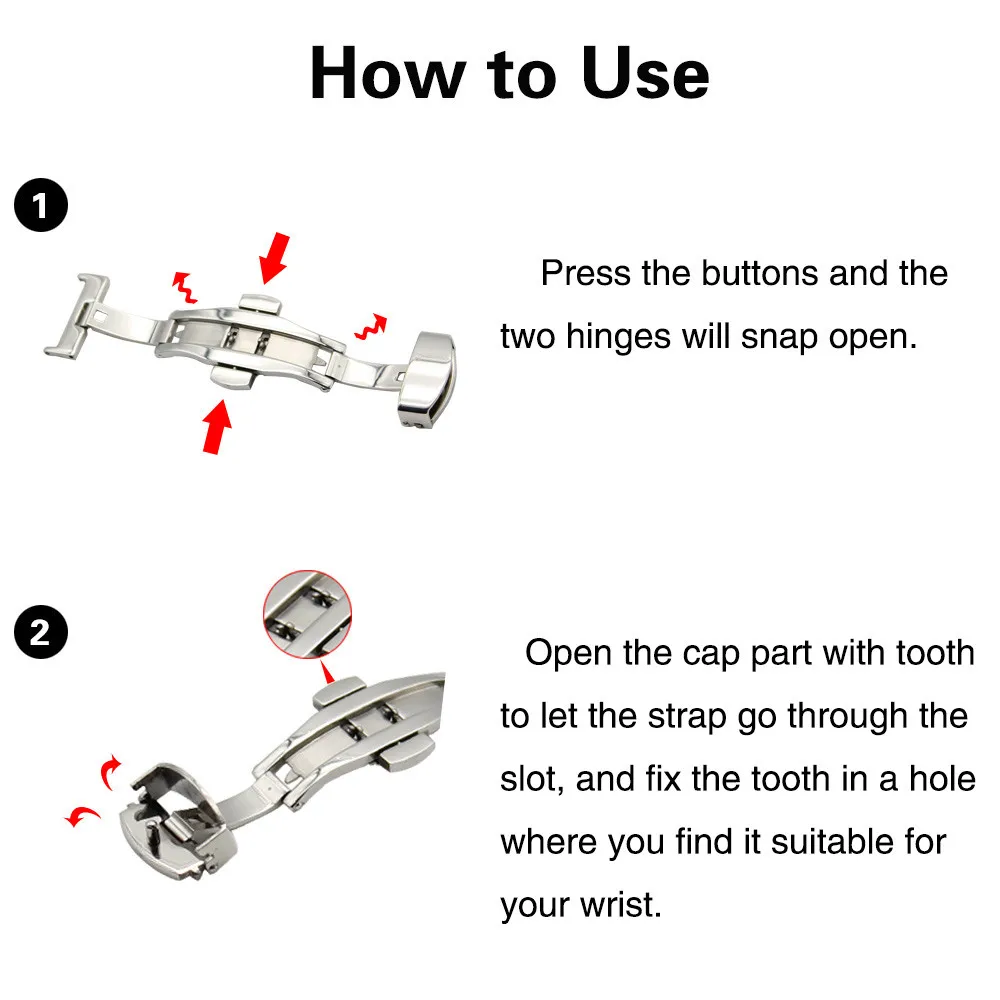 How to Use

1

Press the buttons and the two hinges will snap open.

2

Open the cap part with tooth to let the strap go through the slot, and fix the tooth in a hole where you find it suitable for your wrist.