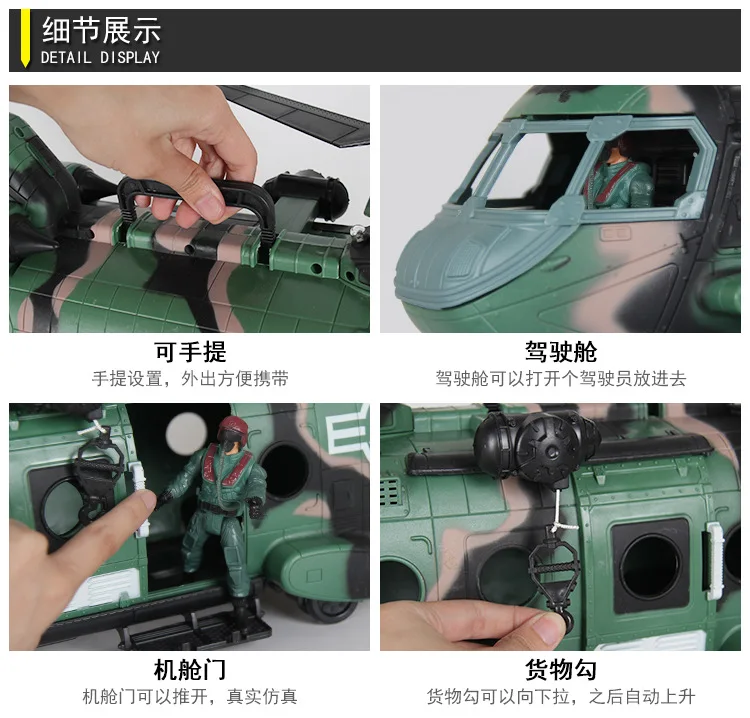 细节展示
DETAIL DISPLAY

可手提
手提设置，外出方便携带

驾驶舱
驾驶舱可以打开个驾驶员放进去

机舱门
机舱门可以推开，真实仿真

货物勾
货物勾可以向下拉，之后自动上升