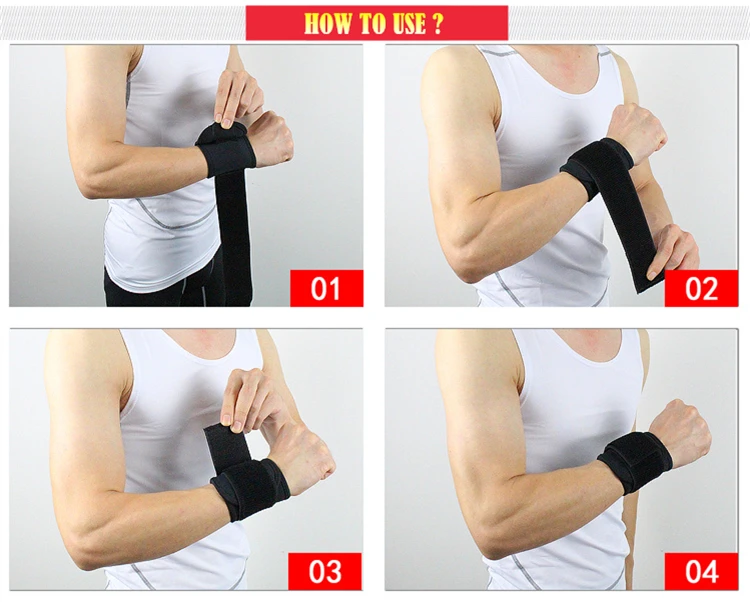 HOW TO USE ?

01

02

03

04