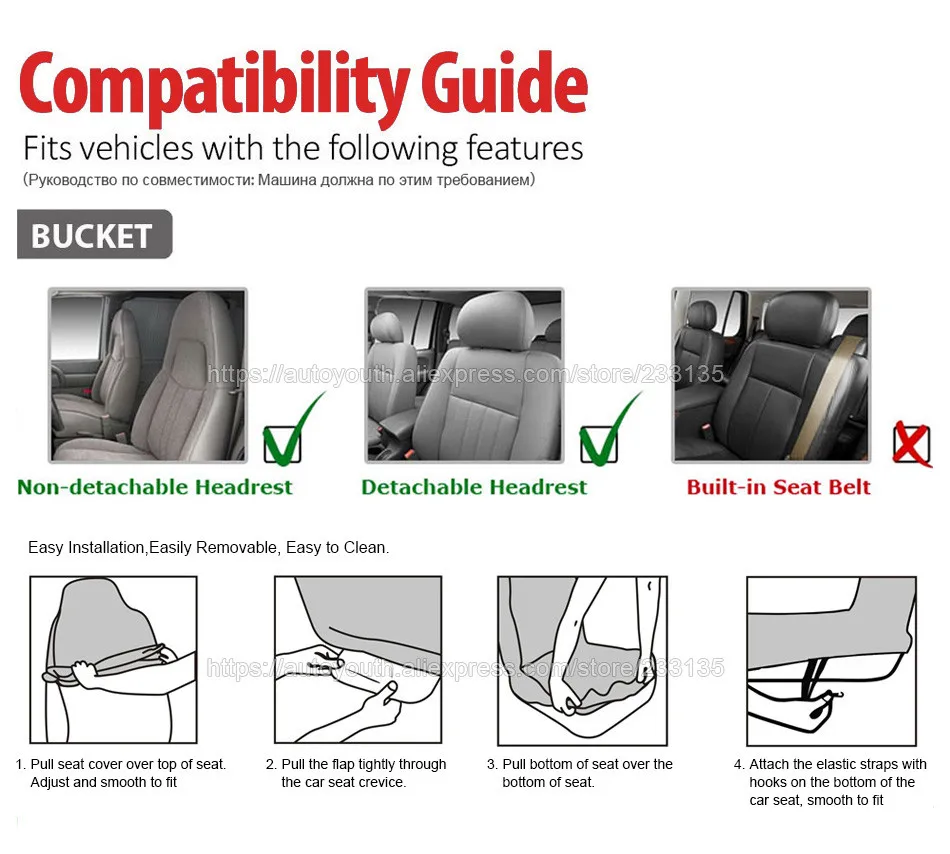 Compatibility Guide
Fits vehicles with the following features
(Руководство по совместимости: Машина должна по этим требованием)

BUCKET

https://autoyouth.aliexpress.com/store/233135

Non-detachable Headrest

Detachable Headrest

Built-in Seat Belt

Easy Installation,Easily Removable, Easy to Clean.

https://autoyouth.aliexpress.com/store/233135

1. Pull seat cover over top of seat. Adjust and smooth to fit

2. Pull the flap tightly through the car seat crevice.

3. Pull bottom of seat over the bottom of seat.

4. Attach the elastic straps with hooks on the bottom of the car seat, smooth to fit