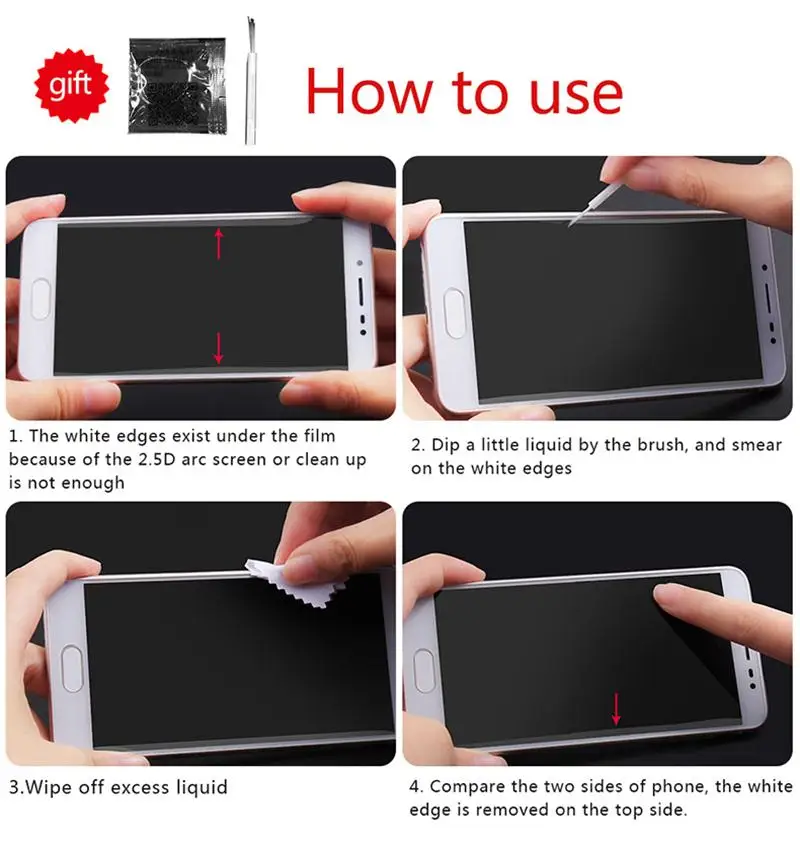 gift

How to use

1. The white edges exist under the film because of the 2.5D arc screen or clean up is not enough

2. Dip a little liquid by the brush, and smear on the white edges

3.Wipe off excess liquid

4. Compare the two sides of phone, the white edge is removed on the top side.