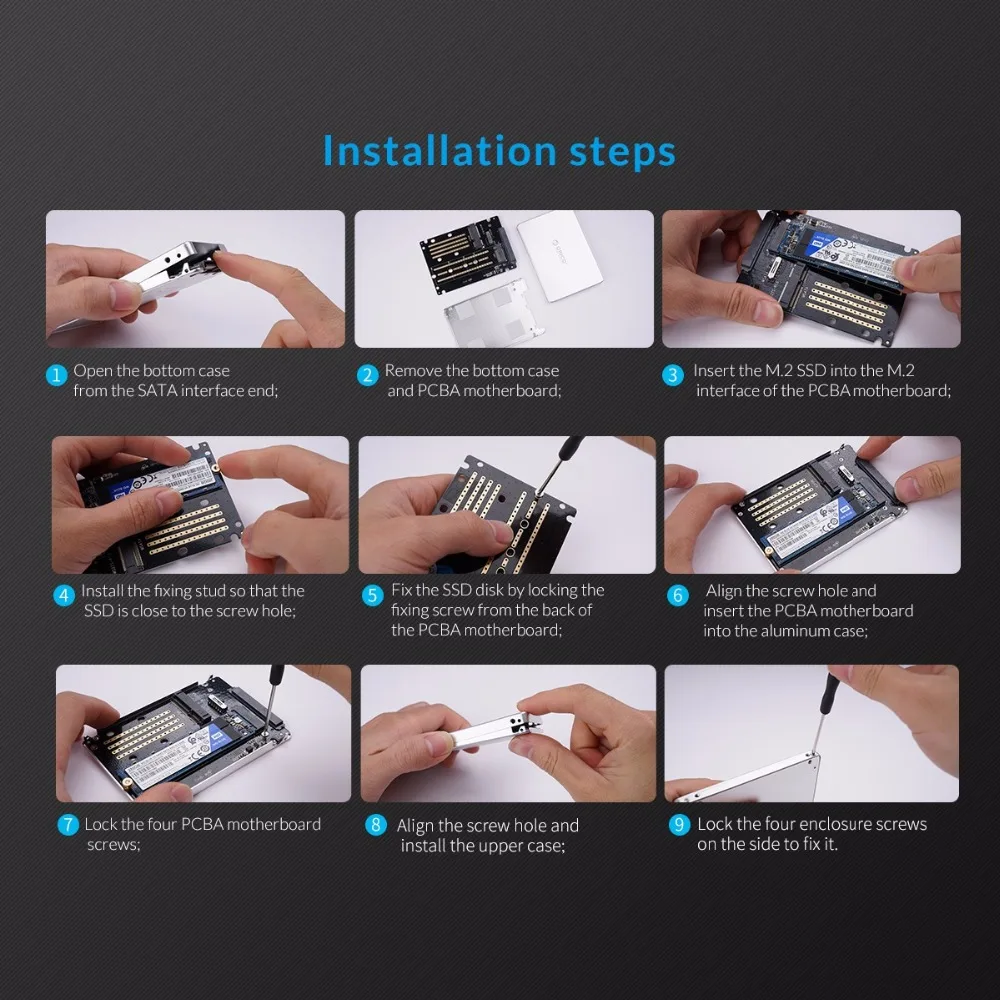 Installation steps

1 Open the bottom case from the SATA interface end;

2 Remove the bottom case and PCBA motherboard;

3 Insert the M.2 SSD into the M.2 interface of the PCBA motherboard;

4 Install the fixing stud so that the SSD is close to the screw hole;

5 Fix the SSD disk by locking the fixing screw from the back of the PCBA motherboard;

6 Align the screw hole and insert the PCBA motherboard into the aluminum case;

7 Lock the four PCBA motherboard screws;

8 Align the screw hole and install the upper case;

9 Lock the four enclosure screws on the side to fix it.