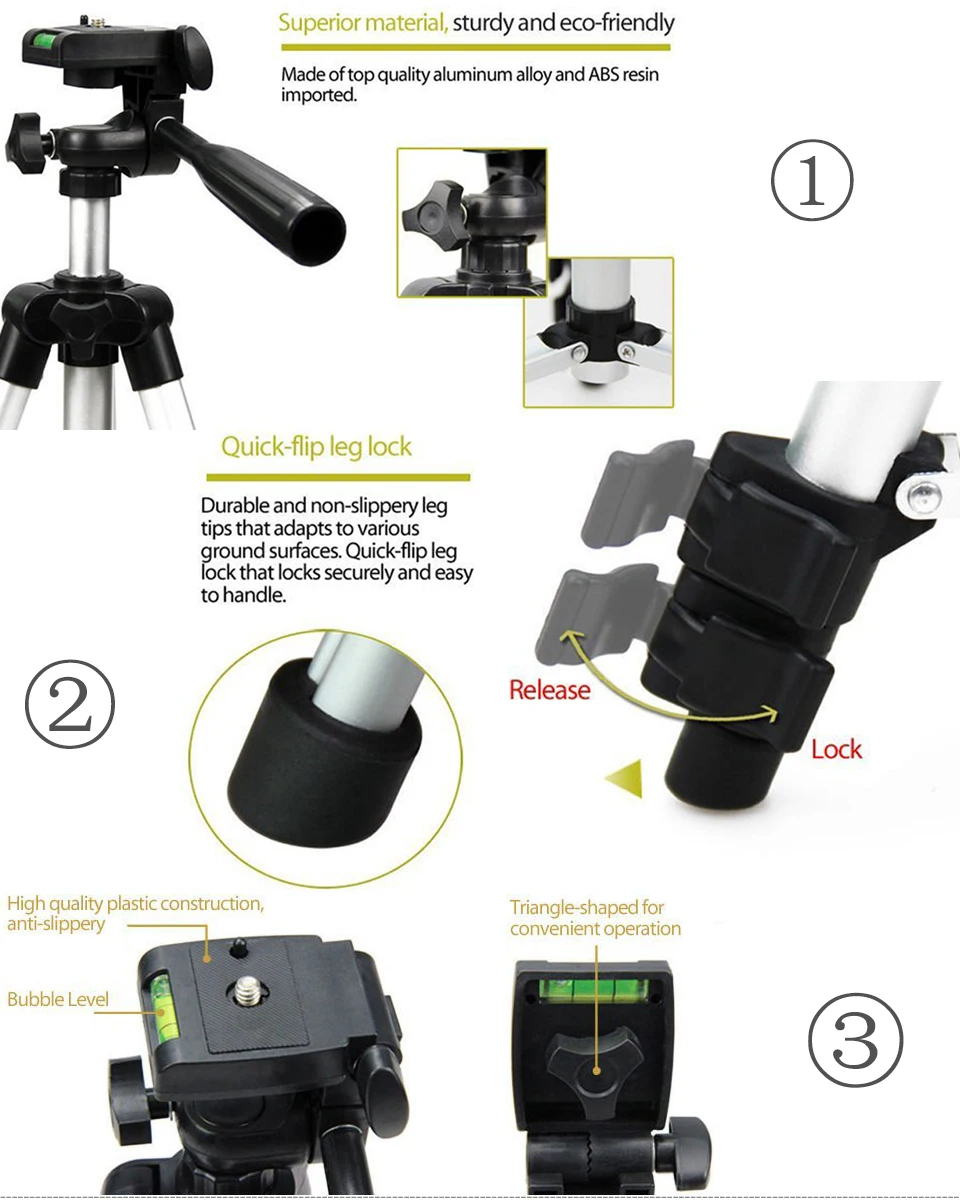 Superior material, sturdy and eco-friendly

Made of top quality aluminum alloy and ABS resin imported.

①

Quick-flip leg lock

Durable and non-slippery leg tips that adapts to various ground surfaces. Quick-flip leg lock that locks securely and easy to handle.

②

Release

Lock

High quality plastic construction, anti-slippery

Bubble Level

Triangle-shaped for convenient operation

③