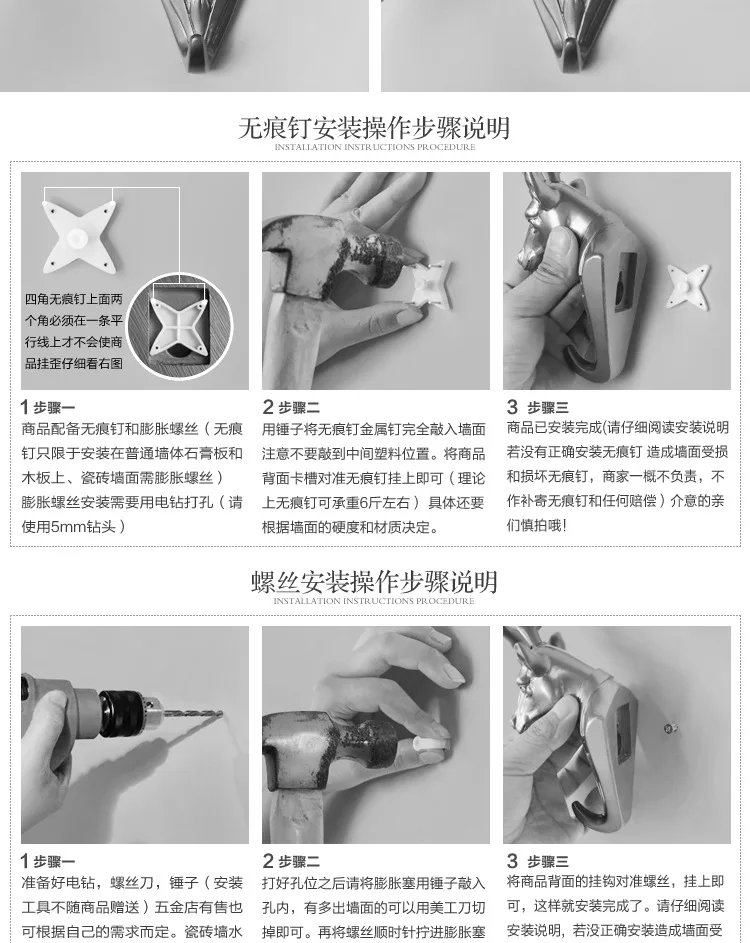 无痕钉安装操作步骤说明
INSTALLATION INSTRUCTIONS PROCEDURE

四角无痕钉上面两个角必须在一条平行线上才不会使商品挂歪仔细看右图

1 步骤一
商品配备无痕钉和膨胀螺丝（无痕钉只限于安装在普通墙体石膏板和木板上、瓷砖墙面需膨胀螺丝）膨胀螺丝安装需要用电钻打孔（请使用5mm钻头）

2 步骤二
用锤子将无痕钉金属钉完全敲入墙面注意不要敲到中间塑料位置。将商品背面卡槽对准无痕钉挂上即可（理论上无痕钉可承重6斤左右）具体还要根据墙面的硬度和材质决定。

3 步骤三
商品已安装完成(请仔细阅读安装说明若没有正确安装无痕钉 造成墙面受损和损坏无痕钉，商家一概不负责，不作补寄无痕钉和任何赔偿）介意的亲们慎拍哦!

螺丝安装操作步骤说明
INSTALLATION INSTRUCTIONS PROCEDURE

1 步骤一
准备好电钻，螺丝刀，锤子（安装工具不随商品赠送）五金店有售也可根据自己的需求而定。瓷砖墙水

2 步骤二
打好孔位之后请将膨胀塞用锤子敲入孔内，有多出墙面的可以用美工刀切掉即可。再将螺丝顺时针拧进膨胀塞

3 步骤三
将商品背面的挂钩对准螺丝，挂上即可，这样就安装完成了。请仔细阅读安装说明，若没正确安装造成墙面受