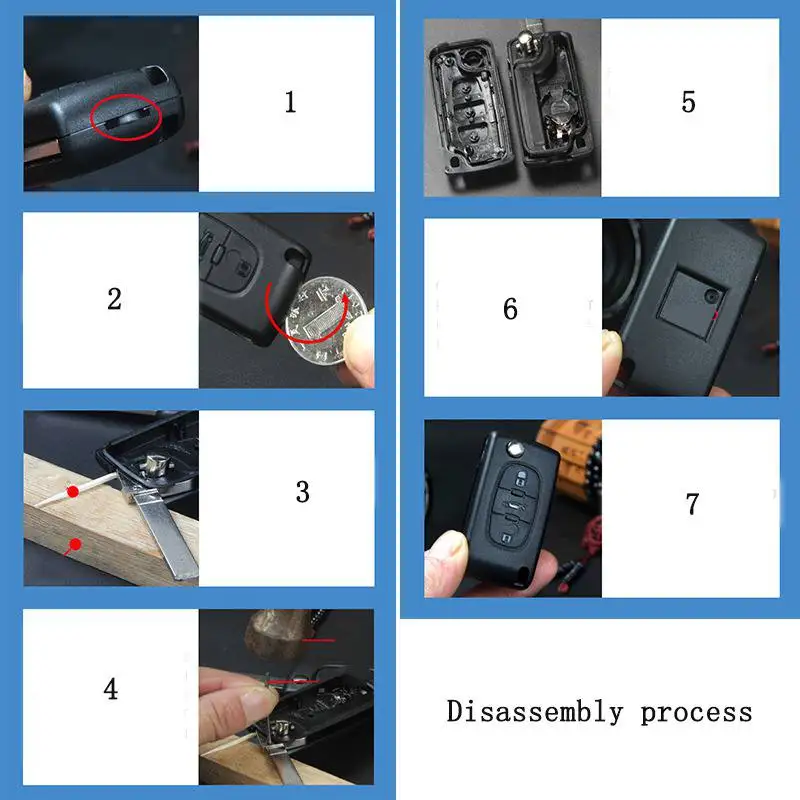 1

2

3

4

5

6

7

Disassembly process