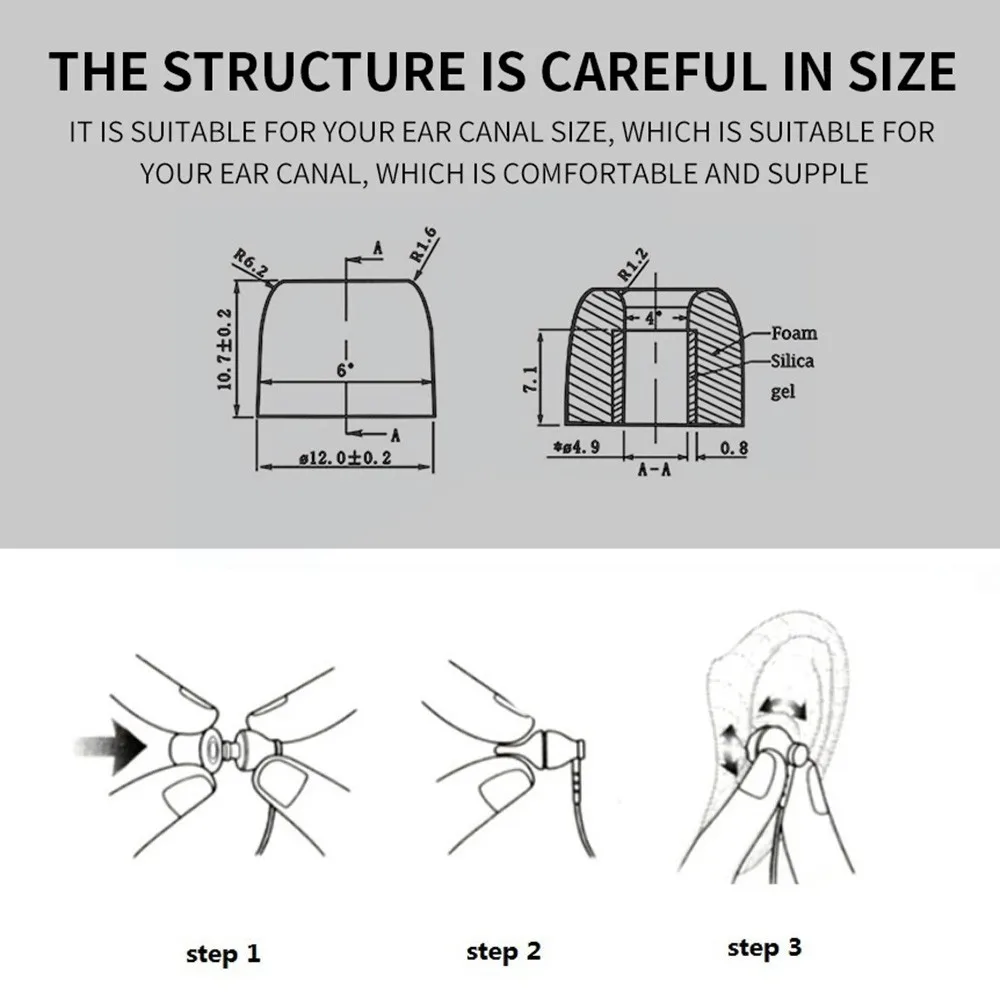 THE STRUCTURE IS CAREFUL IN SIZE

IT IS SUITABLE FOR YOUR EAR CANAL SIZE, WHICH IS SUITABLE FOR YOUR EAR CANAL, WHICH IS COMFORTABLE AND SUPPLE

R6.2
A
R1.6
10.7±0.2
6°
A
ø12.0±0.2

R1.2
4°
Foam
Silica gel
7.1
*ø4.9
0.8
A-A

step 1

step 2

step 3