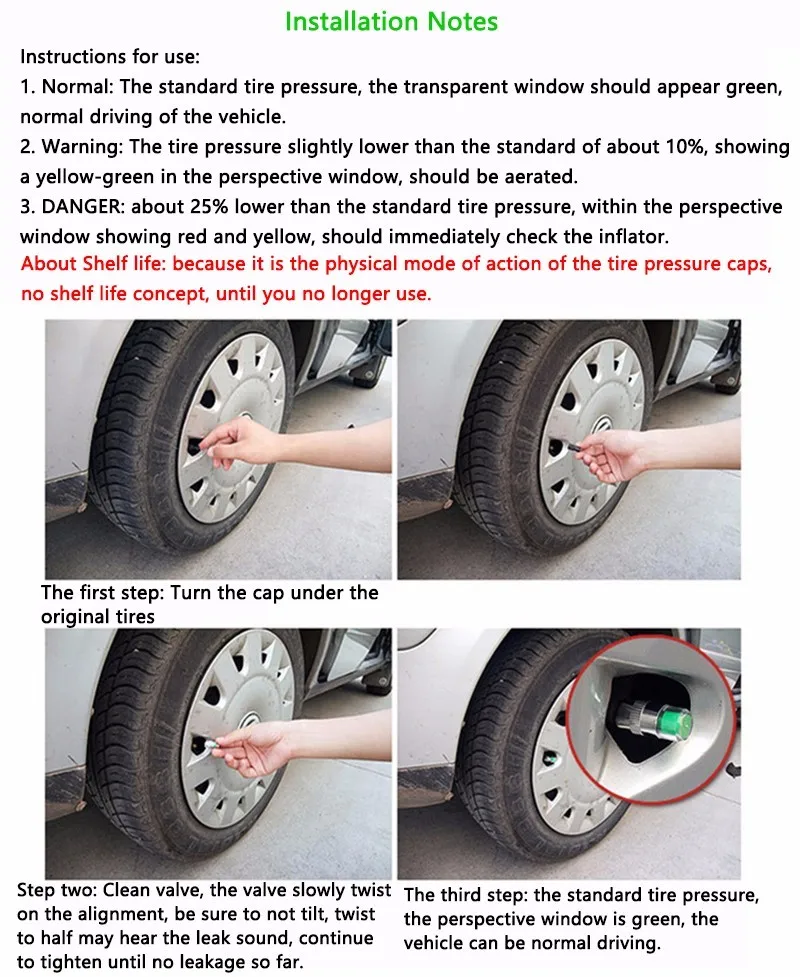 Installation Notes

Instructions for use:
1. Normal: The standard tire pressure, the transparent window should appear green, normal driving of the vehicle.
2. Warning: The tire pressure slightly lower than the standard of about 10%, showing a yellow-green in the perspective window, should be aerated.
3. DANGER: about 25% lower than the standard tire pressure, within the perspective window showing red and yellow, should immediately check the inflator.
About Shelf life: because it is the physical mode of action of the tire pressure caps, no shelf life concept, until you no longer use.

The first step: Turn the cap under the original tires

Step two: Clean valve, the valve slowly twist on the alignment, be sure to not tilt, twist to half may hear the leak sound, continue to tighten until no leakage so far.

The third step: the standard tire pressure, the perspective window is green, the vehicle can be normal driving.