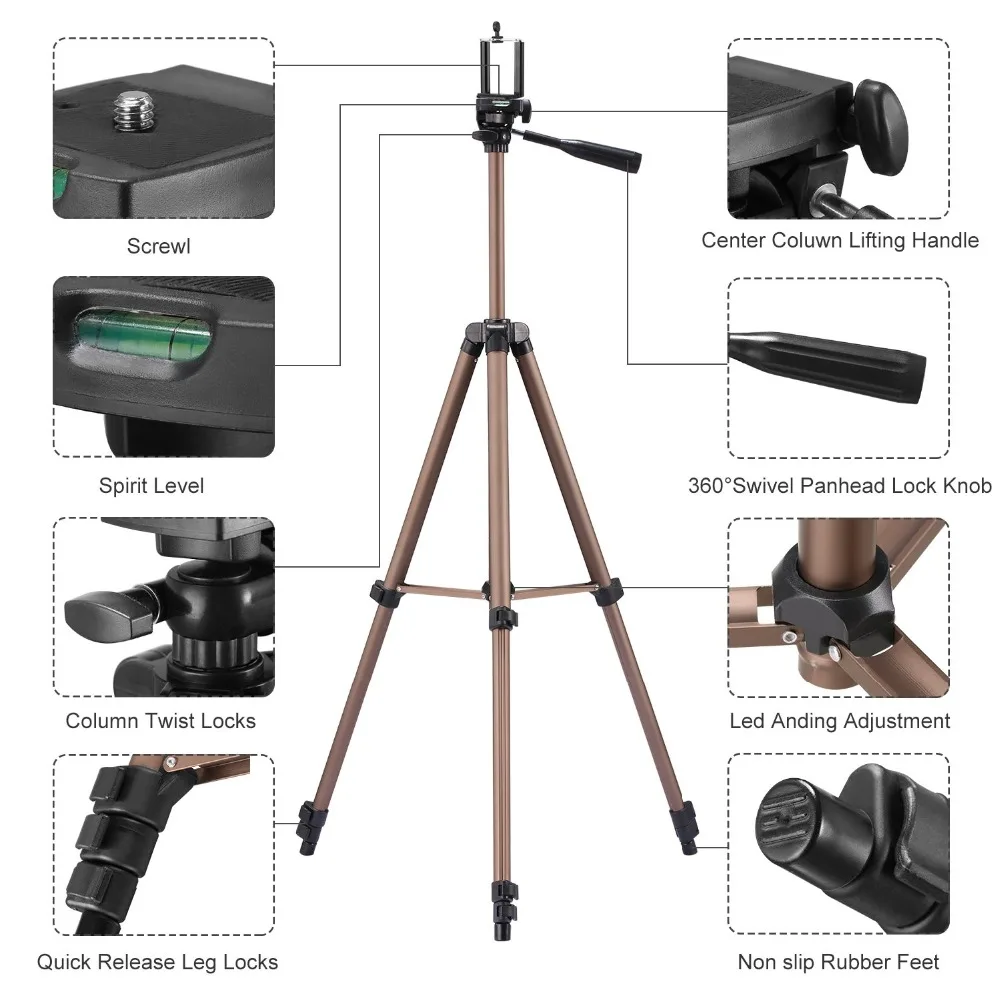 Screwl

Spirit Level

Column Twist Locks

Quick Release Leg Locks

Center Coluwn Lifting Handle

360°Swivel Panhead Lock Knob

Led Anding Adjustment

Non slip Rubber Feet