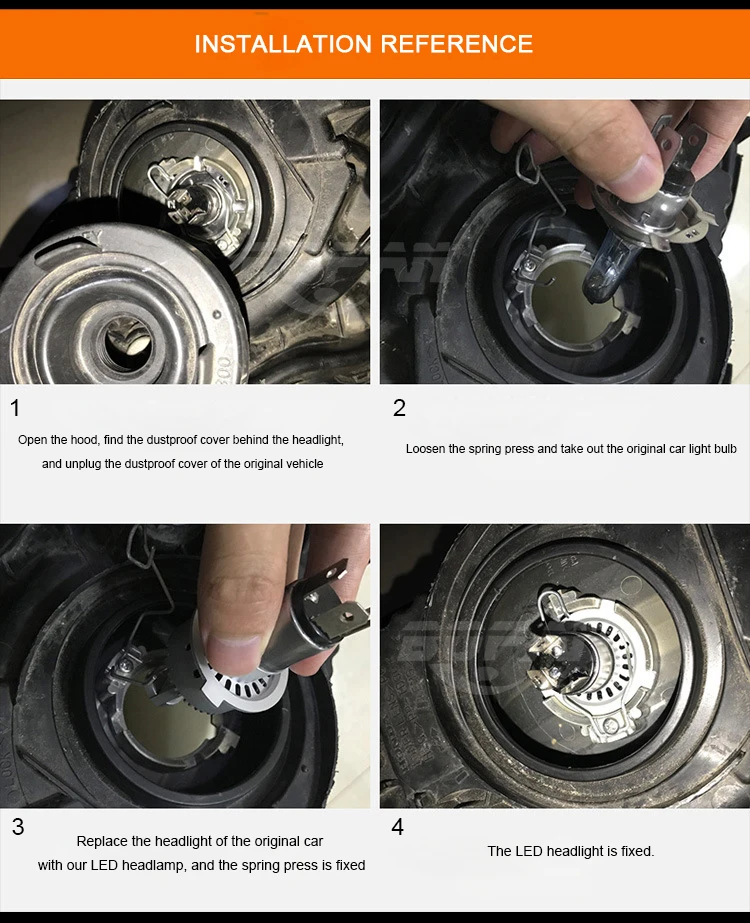 INSTALLATION REFERENCE

1

Open the hood, find the dustproof cover behind the headlight, and unplug the dustproof cover of the original vehicle

2

Loosen the spring press and take out the original car light bulb

3

Replace the headlight of the original car with our LED headlamp, and the spring press is fixed

4

The LED headlight is fixed.