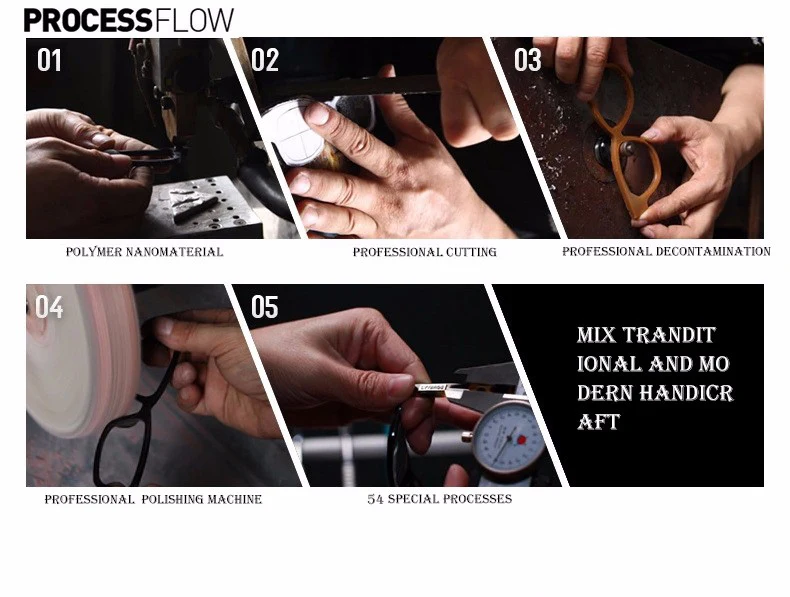 PROCESSFLOW

01

POLYMER NANOMATERIAL

02

PROFESSIONAL CUTTING

03

PROFESSIONAL DECONTAMINATION

04

PROFESSIONAL POLISHING MACHINE

05

54 SPECIAL PROCESSES

MIX TRANDIT IONAL AND MO DERN HANDICR AFT