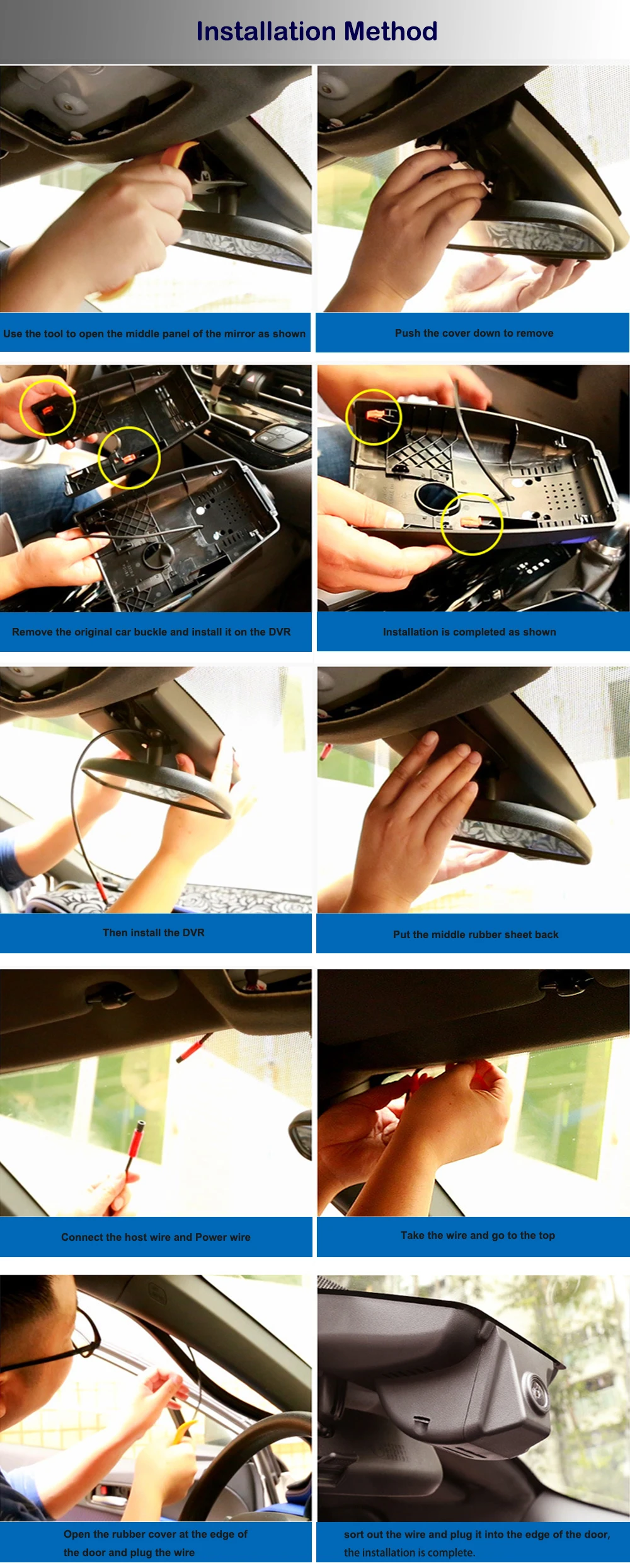 Installation Method

Use the tool to open the middle panel of the mirror as shown

Push the cover down to remove

Remove the original car buckle and install it on the DVR

Installation is completed as shown

Then install the DVR

Put the middle rubber sheet back

Connect the host wire and Power wire

Take the wire and go to the top

Open the rubber cover at the edge of the door and plug the wire

sort out the wire and plug it into the edge of the door, the installation is complete.