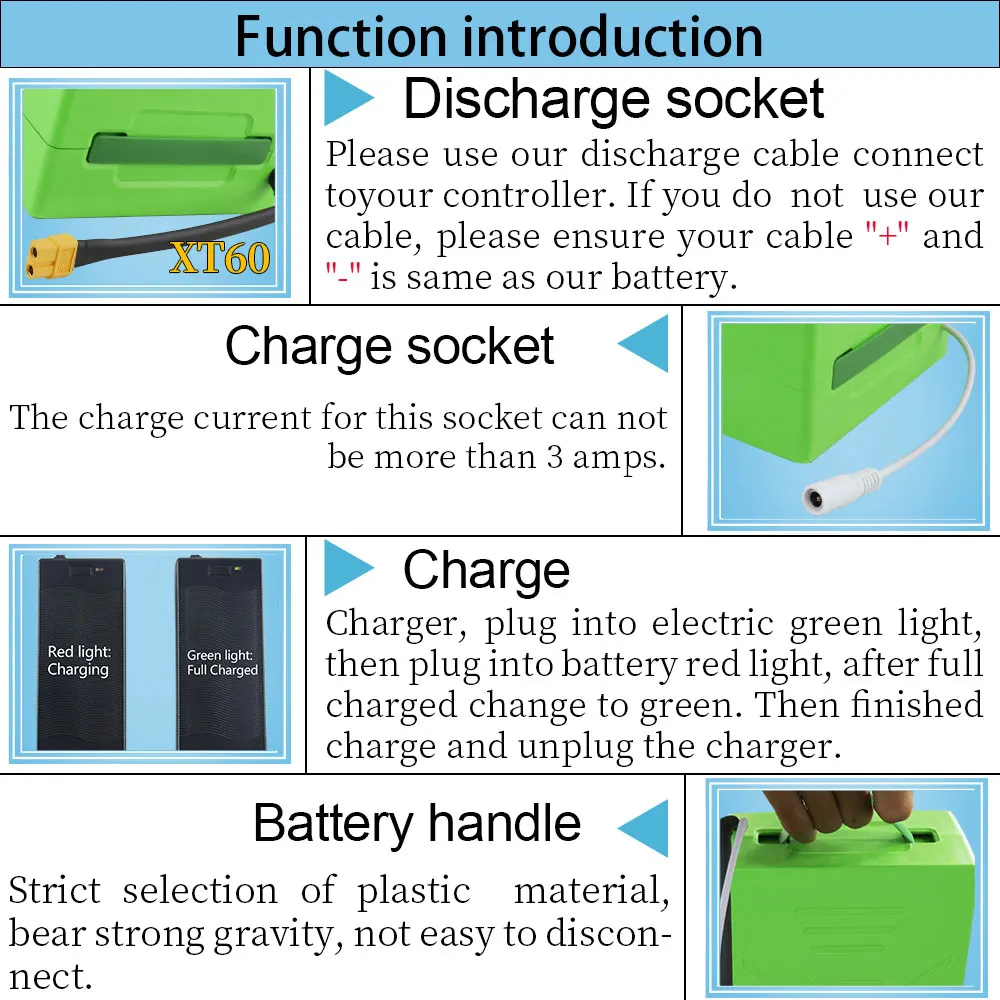 Function introduction

XT60

Discharge socket

Please use our discharge cable connect toyour controller. If you do not use our cable, please ensure your cable "+" and "-" is same as our battery.

Charge socket

The charge current for this socket can not be more than 3 amps.

Red light: Charging

Green light: Full Charged

Charge

Charger, plug into electric green light, then plug into battery red light, after full charged change to green. Then finished charge and unplug the charger.

Battery handle

Strict selection of plastic material, bear strong gravity, not easy to disconnect.