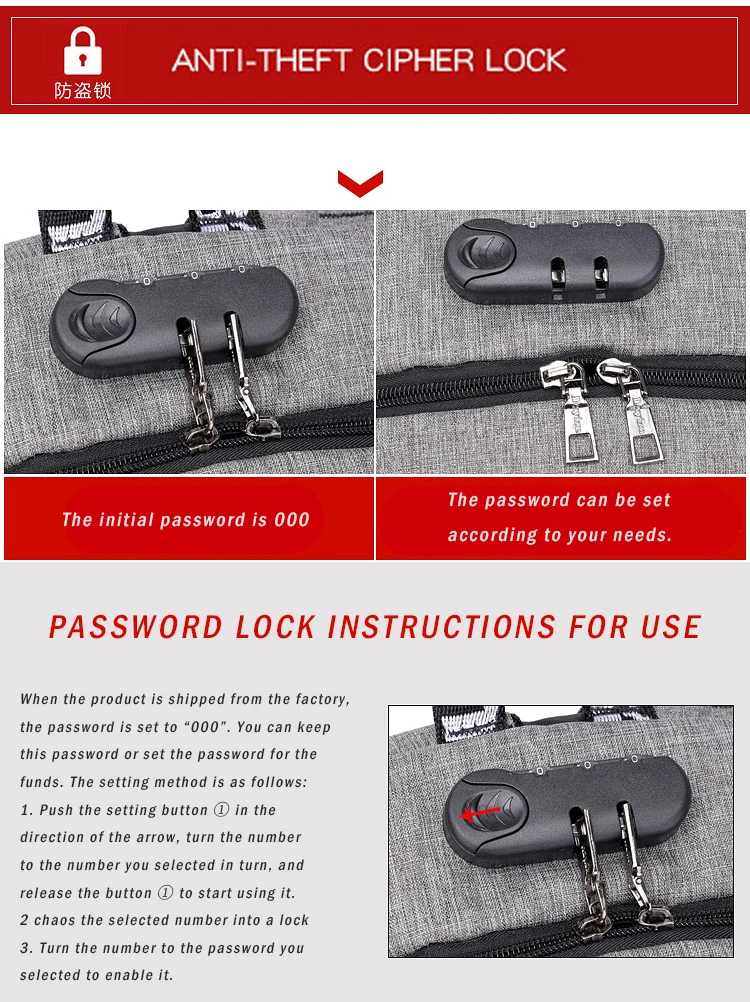 防盗锁

ANTI-THEFT CIPHER LOCK

The initial password is 000

The password can be set according to your needs.

PASSWORD LOCK INSTRUCTIONS FOR USE

When the product is shipped from the factory, the password is set to “000”. You can keep this password or set the password for the funds. The setting method is as follows:
1. Push the setting button ① in the direction of the arrow, turn the number to the number you selected in turn, and release the button ① to start using it.
2 chaos the selected number into a lock
3. Turn the number to the password you selected to enable it.