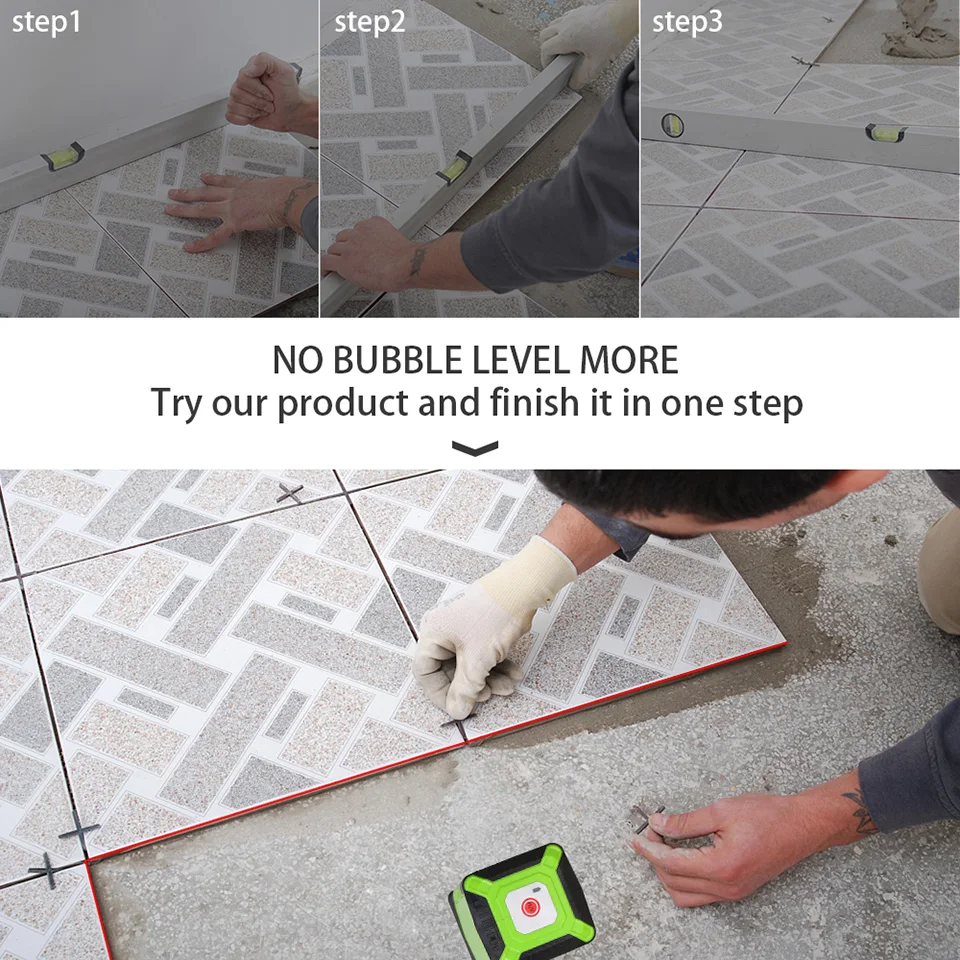 step1

step2

step3

NO BUBBLE LEVEL MORE
Try our product and finish it in one step