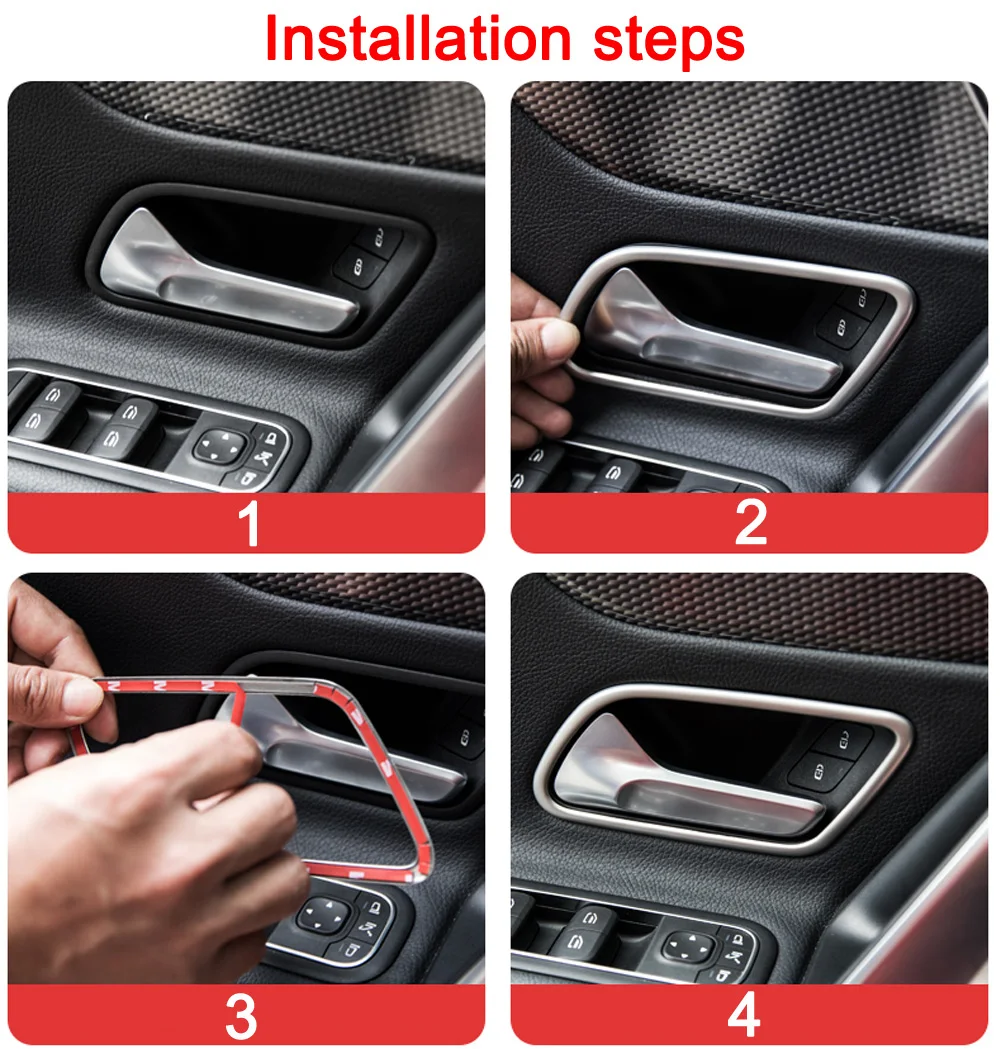 Installation steps

1

2

3

4